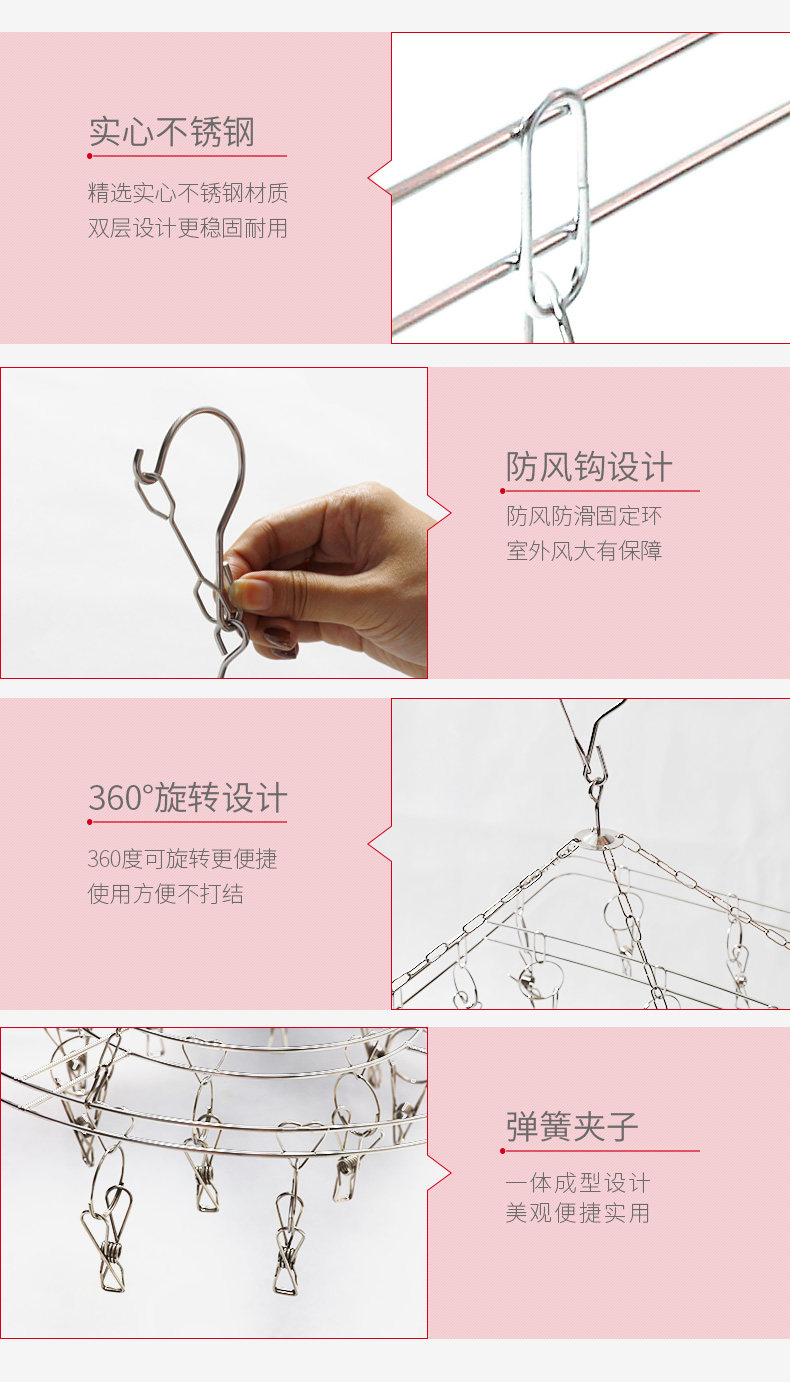 实心不锈钢

精选实心不锈钢材质
双层设计更稳固耐用

防风钩设计

防风防滑固定环
室外风大有保障

360°旋转设计

360度可旋转更便捷
使用方便不打结

弹簧夹子

一体成型设计
美观便捷实用