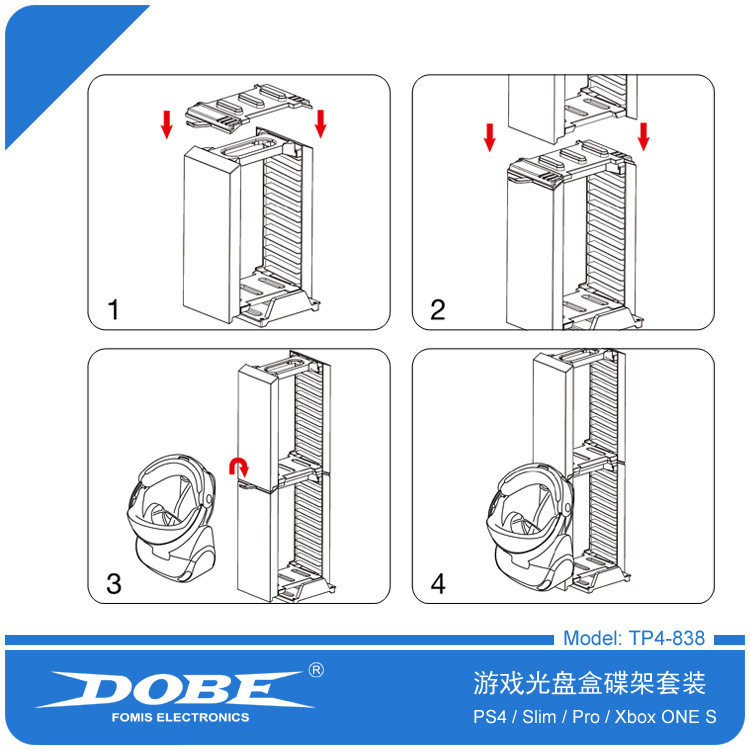 1

2

3

4

Model: TP4-838

DOBE®
FOMIS ELECTRONICS

游戏光盘盒碟架套装
PS4 / Slim / Pro / Xbox ONE S