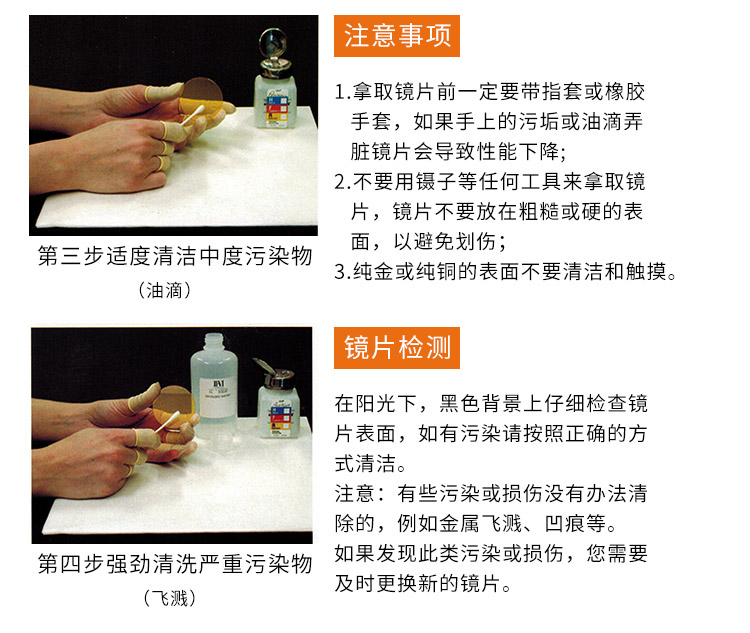 第三步适度清洁中度污染物

（油滴）

注意事项

1.拿取镜片前一定要带指套或橡胶手套，如果手上的污垢或油滴弄脏镜片会导致性能下降；

2.不要用镊子等任何工具来拿取镜片，镜片不要放在粗糙或硬的表面，以避免划伤；

3.纯金或纯铜的表面不要清洁和触摸。

第四步强劲清洗严重污染物

（飞溅）

镜片检测

在阳光下，黑色背景上仔细检查镜片表面，如有污染请按照正确的方式清洁。

注意：有些污染或损伤没有办法清除的，例如金属飞溅、凹痕等。

如果发现此类污染或损伤，您需要及时更换新的镜片。