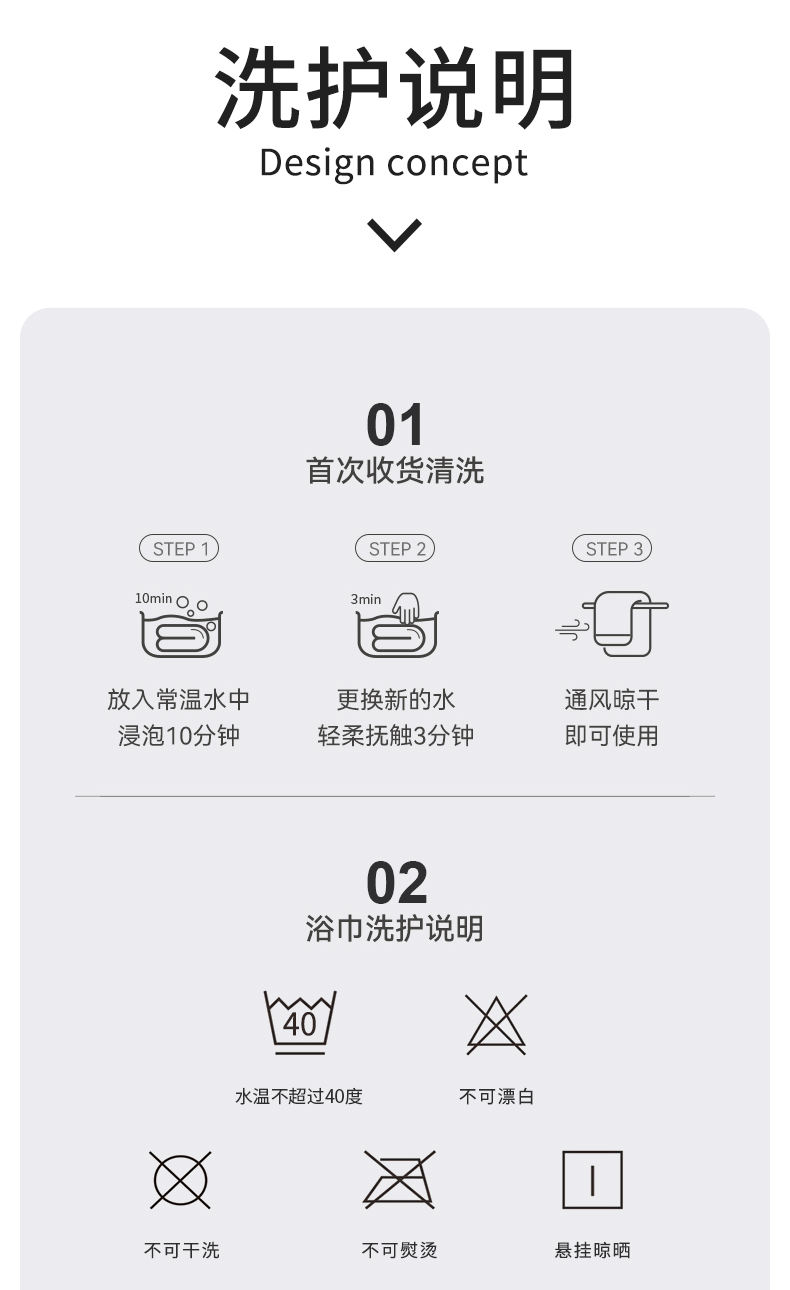 洗护说明
Design concept

01
首次收货清洗

STEP 1
10min
放入常温水中
浸泡10分钟

STEP 2
3min
更换新的水
轻柔抚触3分钟

STEP 3
通风晾干
即可使用

02
浴巾洗护说明

40
水温不超过40度

不可漂白

不可干洗

不可熨烫

悬挂晾晒