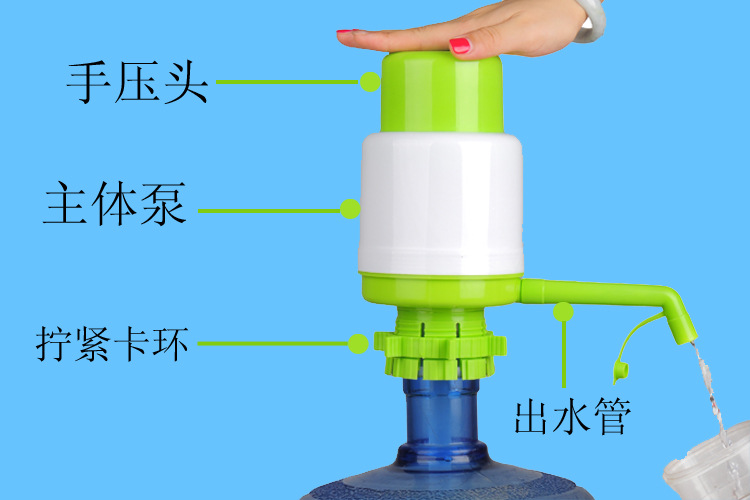 手压头

主体泵

拧紧卡环

出水管