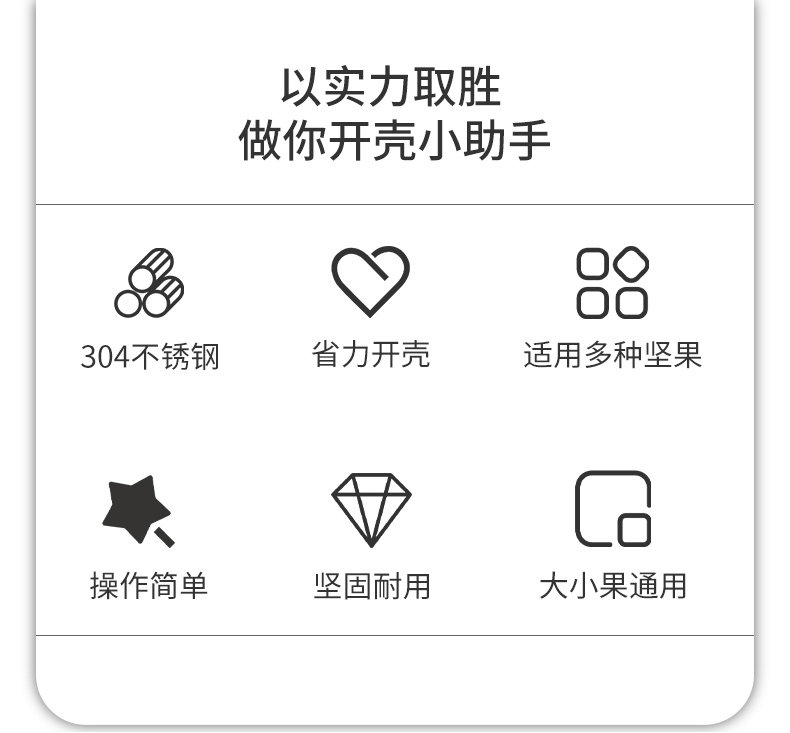 以实力取胜
做你开壳小助手

304不锈钢

省力开壳

适用多种坚果

操作简单

坚固耐用

大小果通用