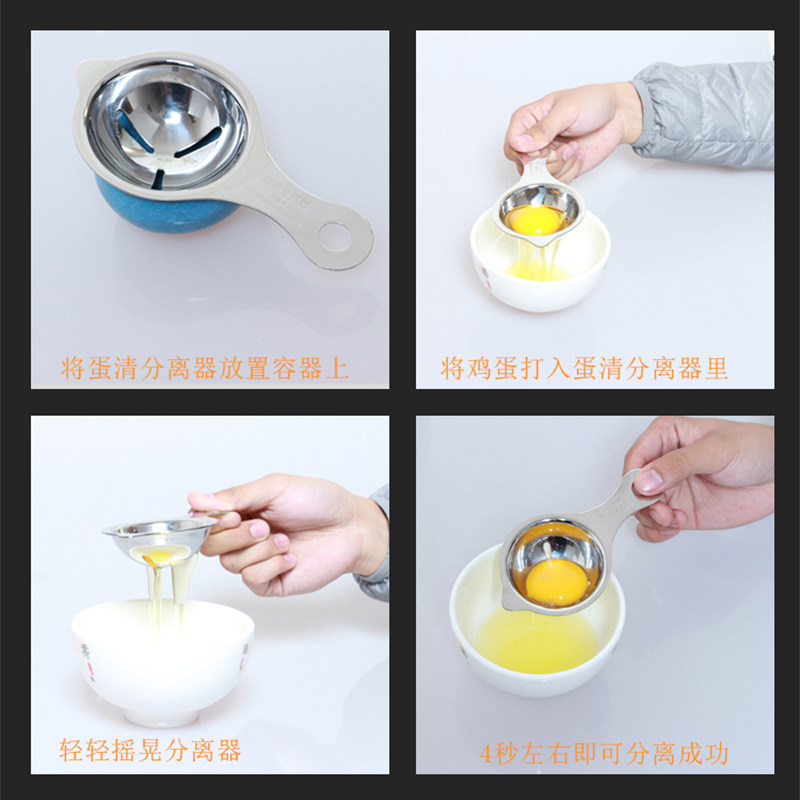 将蛋清分离器放置容器上

将鸡蛋打入蛋清分离器里

轻轻摇晃分离器

4秒左右即可分离成功