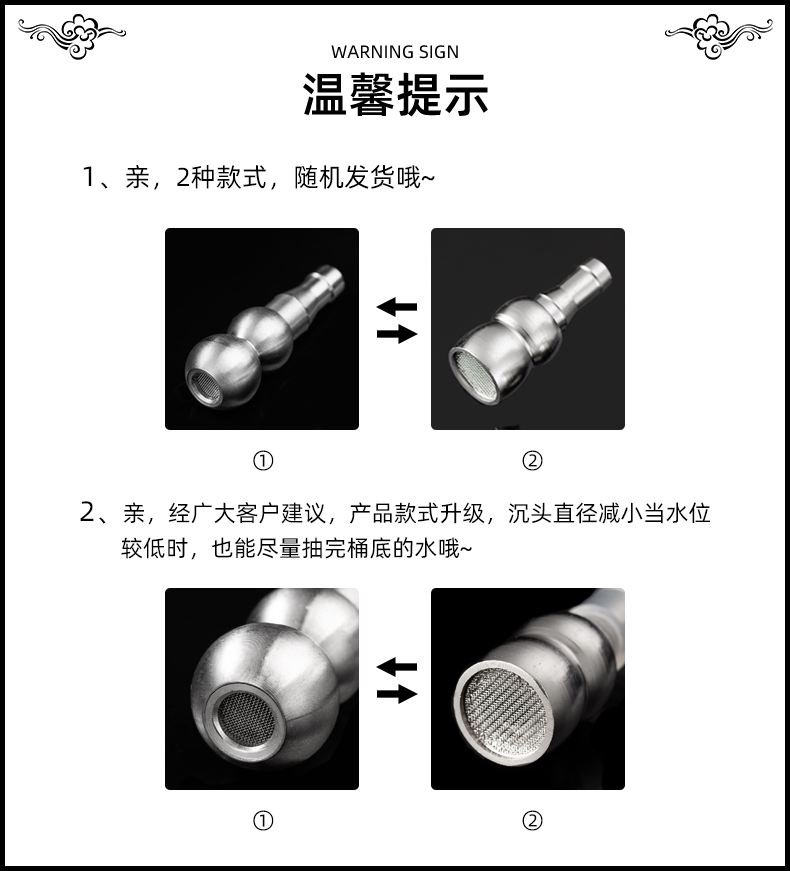 WARNING SIGN
温馨提示

1、亲，2种款式，随机发货哦~

①

②

2、亲，经广大客户建议，产品款式升级，沉头直径减小当水位较低时，也能尽量抽完桶底的水哦~

①

②