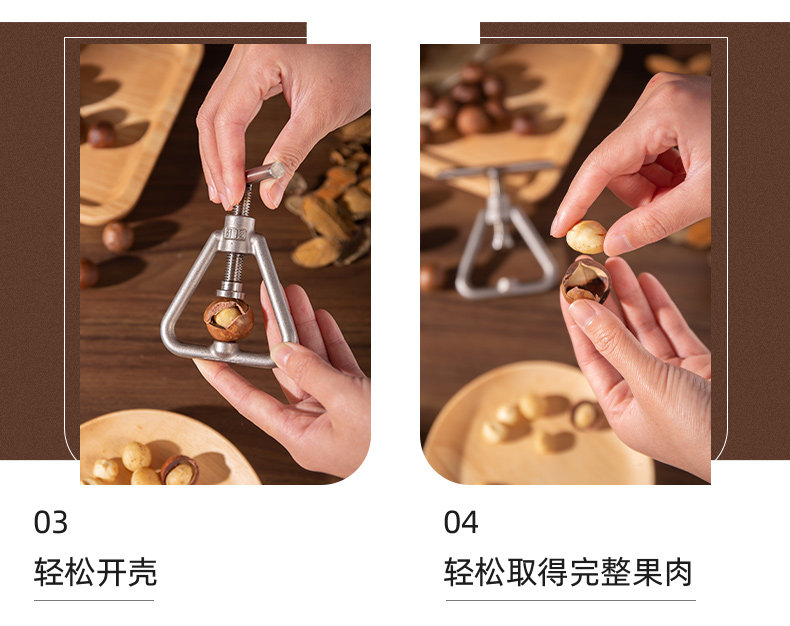 03

轻松开壳

04

轻松取得完整果肉