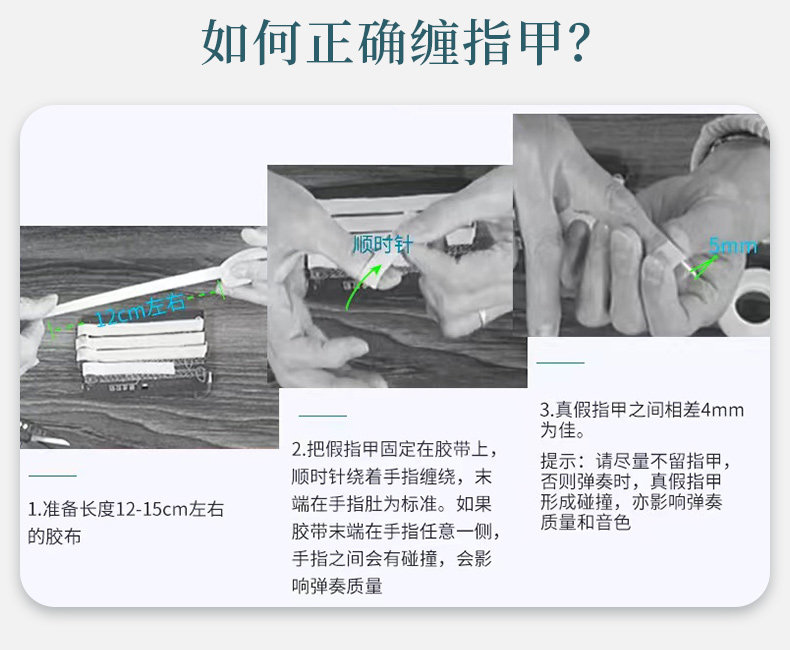 如何正确缠指甲?

12cm左右

1.准备长度12-15cm左右的胶布

顺时针

2.把假指甲固定在胶带上，顺时针绕着手指缠绕，末端在手指肚为标准。如果胶带末端在手指任意一侧，手指之间会有碰撞，会影响弹奏质量

5mm

3.真假指甲之间相差4mm为佳。

提示：请尽量不留指甲，否则弹奏时，真假指甲形成碰撞，亦影响弹奏质量和音色