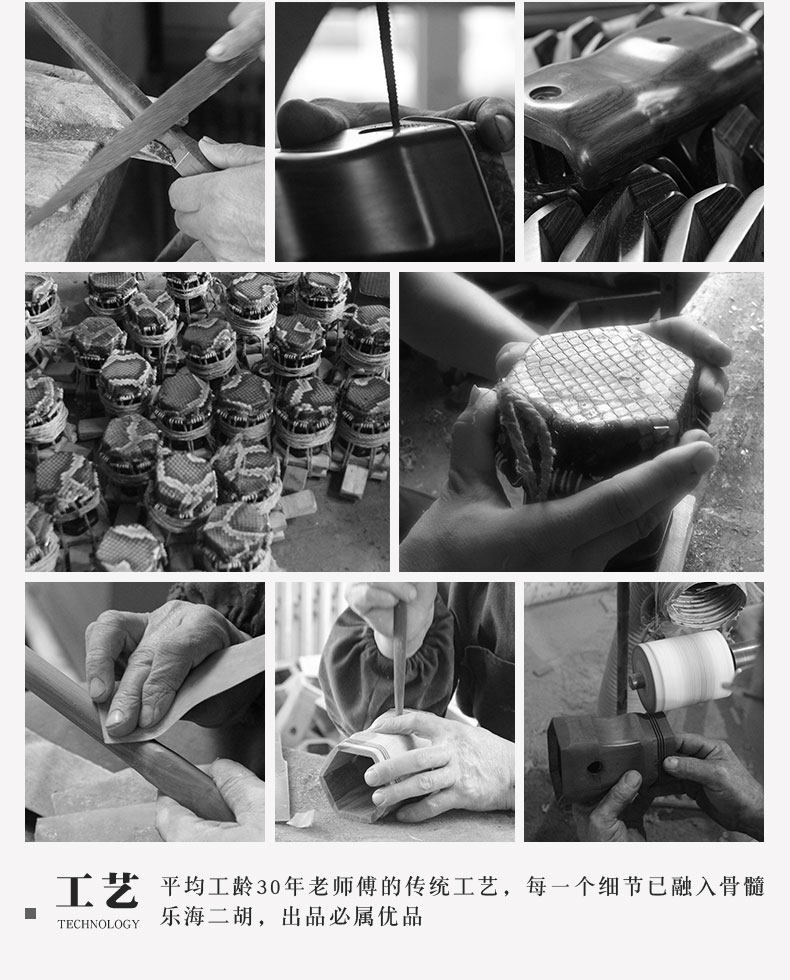 工艺
TECHNOLOGY

平均工龄30年老师傅的传统工艺，每一个细节已融入骨髓
乐海二胡，出品必属优品