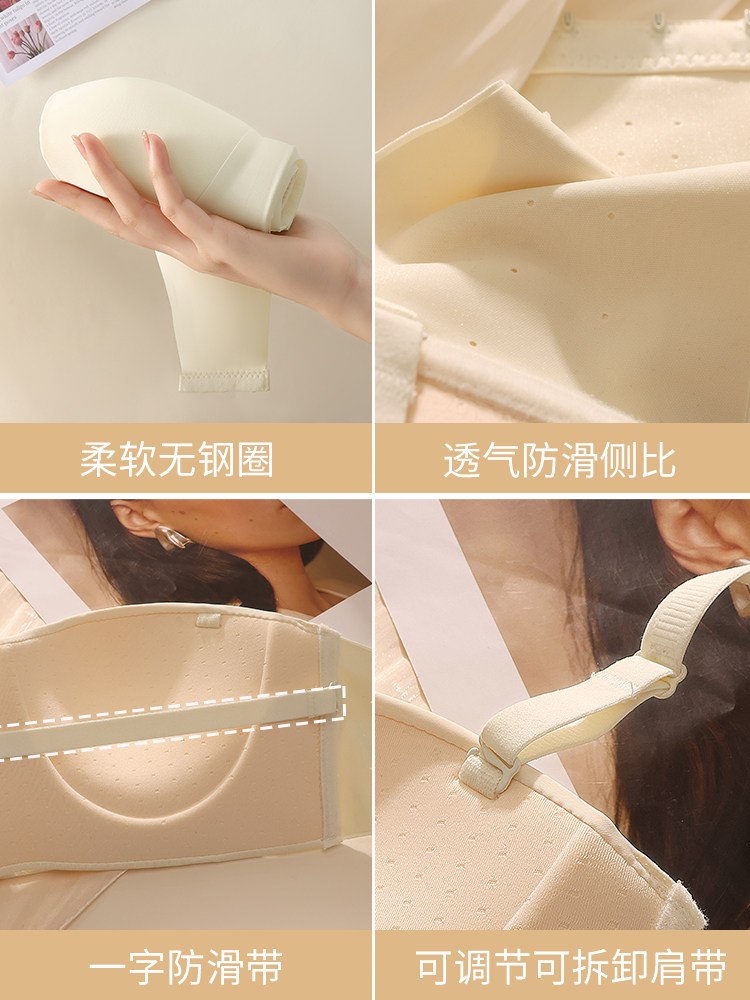 柔软无钢圈

透气防滑侧比

一字防滑带

可调节可拆卸肩带