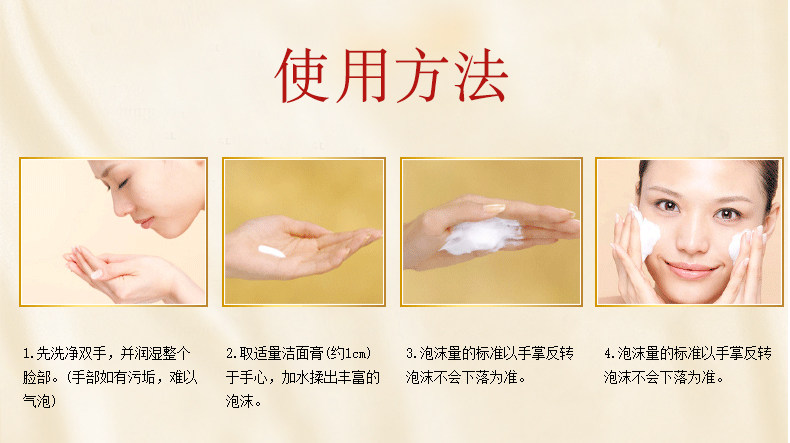 使用方法

1.先洗净双手，并润湿整个脸部。(手部如有污垢，难以气泡)

2.取适量洁面膏(约1cm)于手心，加水揉出丰富的泡沫。

3.泡沫量的标准以手掌反转泡沫不会下落为准。

4.泡沫量的标准以手掌反转泡沫不会下落为准。