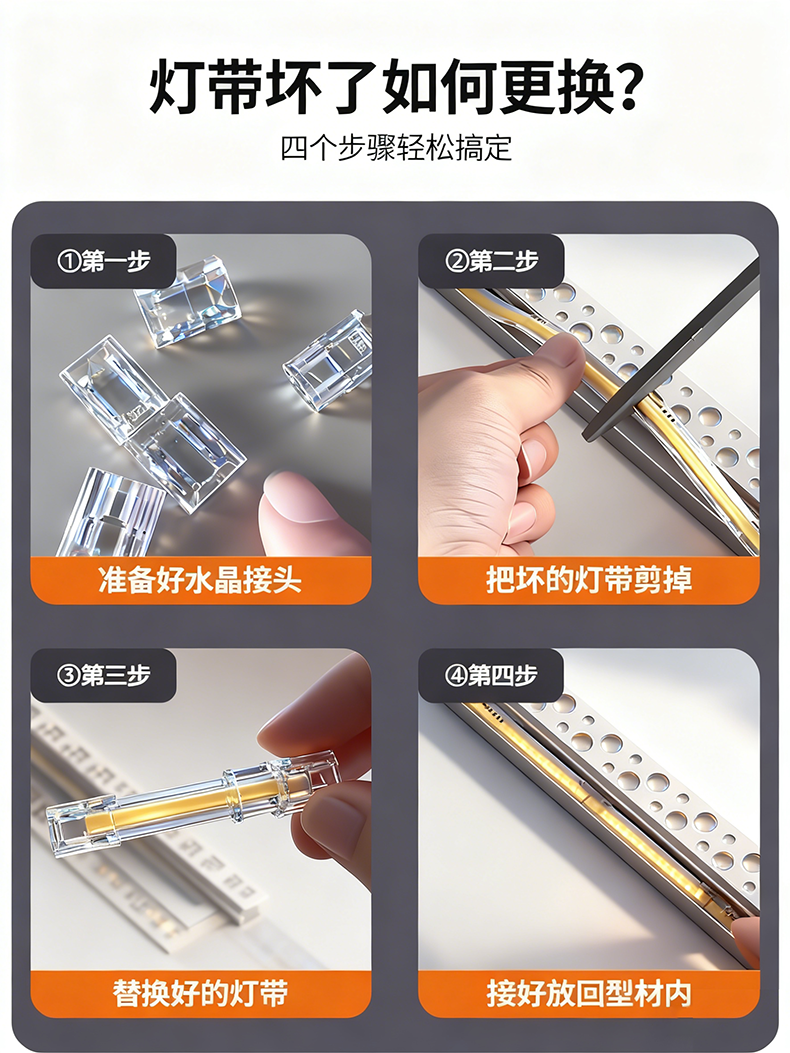 灯带坏了如何更换?

四个步骤轻松搞定

①第一步

准备好水晶接头

②第二步

把坏的灯带剪掉

③第三步

替换好的灯带

④第四步

接好放回型材内