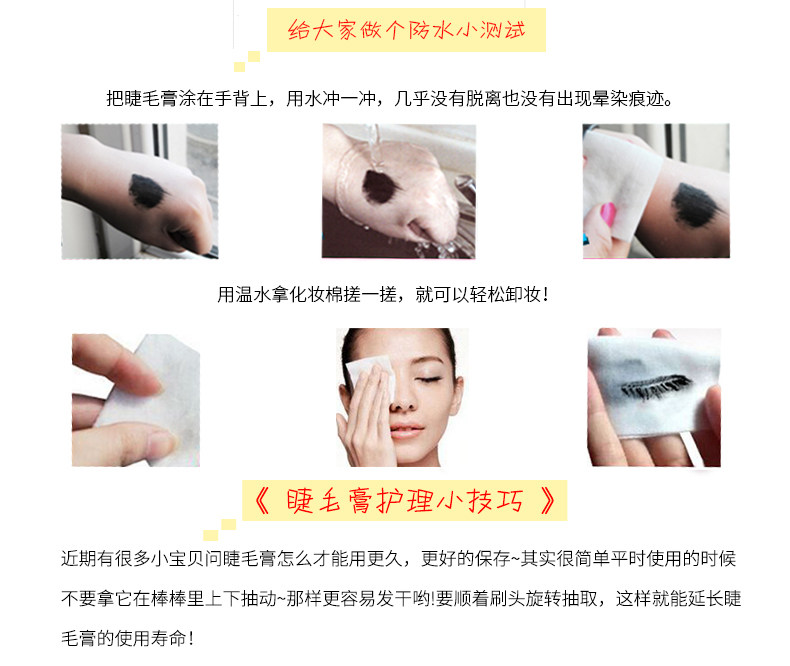 给大家做个防水小测试

把睫毛膏涂在手背上，用水冲一冲，几乎没有脱离也没有出现晕染痕迹。

用温水拿化妆棉搓一搓，就可以轻松卸妆！

《 睫毛膏护理小技巧 》

近期有很多小宝贝问睫毛膏怎么才能用更久，更好的保存~其实很简单平时使用的时候不要拿它在棒棒里上下抽动~那样更容易发干哟!要顺着刷头旋转抽取，这样就能延长睫毛膏的使用寿命！