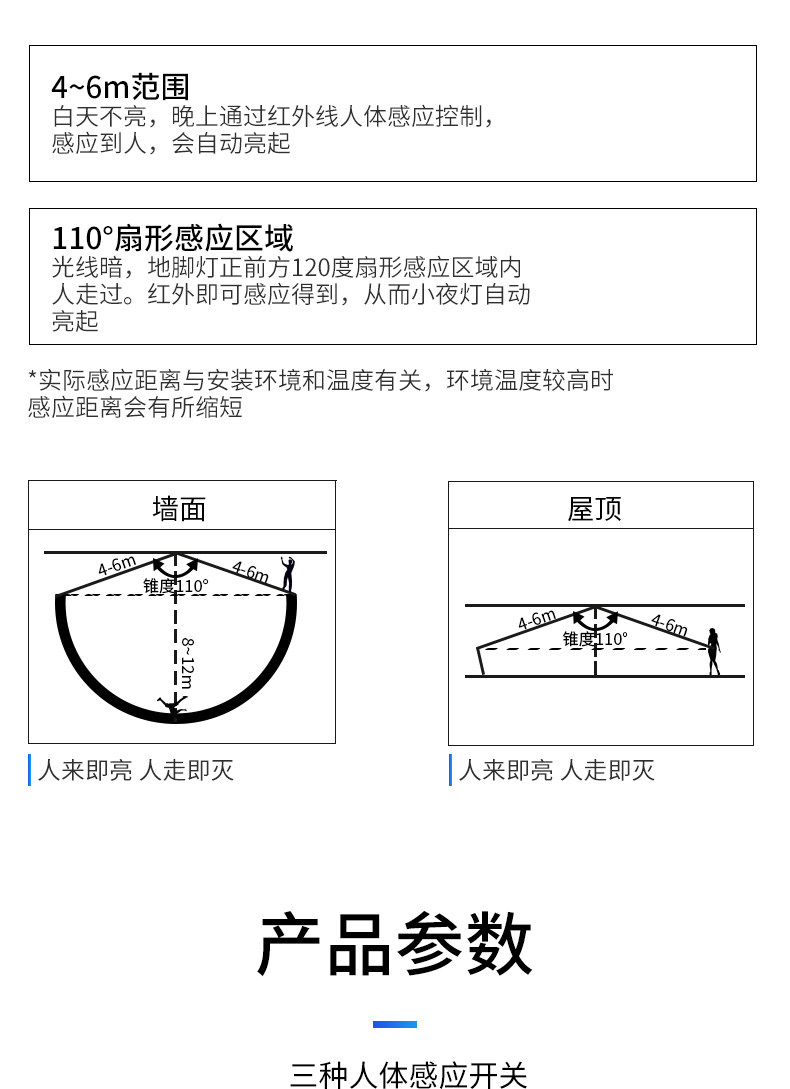 4~6m范围
白天不亮，晚上通过红外线人体感应控制，感应到人，会自动亮起

110°扇形感应区域
光线暗，地脚灯正前方120度扇形感应区域内人走过。红外即可感应得到，从而小夜灯自动亮起

*实际感应距离与安装环境和温度有关，环境温度较高时感应距离会有所缩短

墙面

4-6m
4-6m
锥度110°
8~12m

人来即亮 人走即灭

屋顶

4-6m
4-6m
锥度110°

人来即亮 人走即灭

产品参数

三种人体感应开关