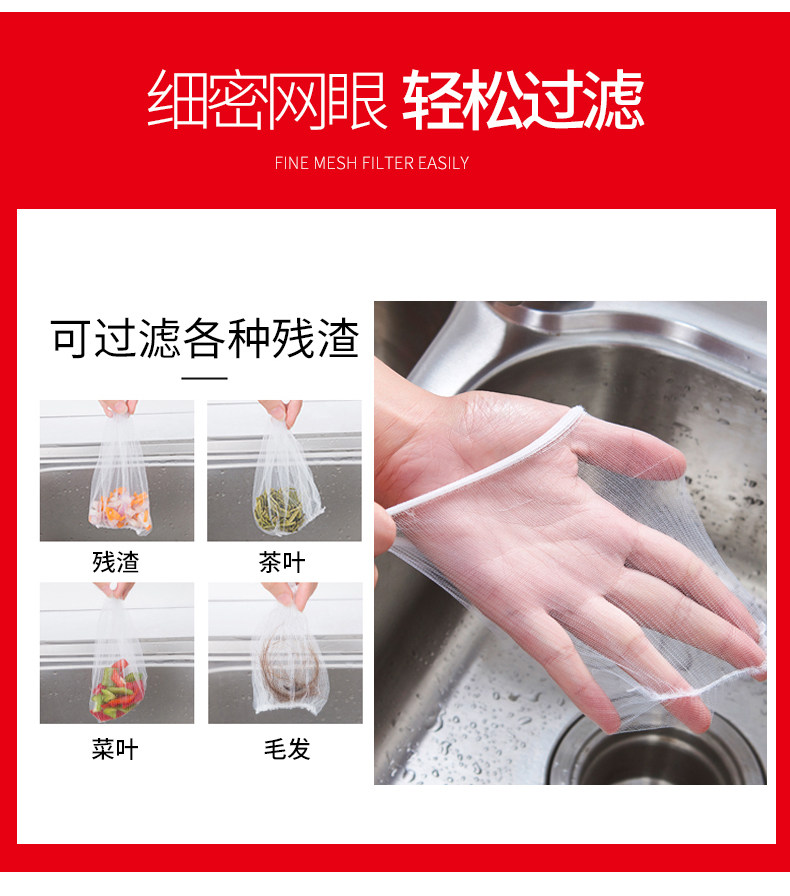 细密网眼 轻松过滤

FINE MESH FILTER EASILY

可过滤各种残渣

残渣

茶叶

菜叶

毛发