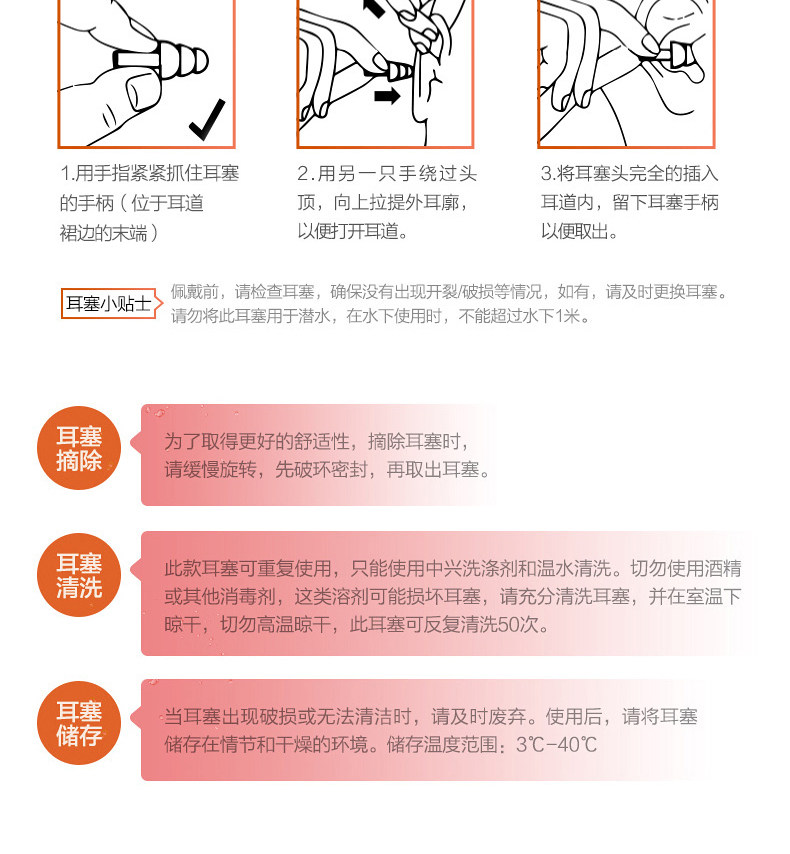 1.用手指紧紧抓住耳塞的手柄（位于耳道裙边的末端）

2.用另一只手绕过头顶，向上拉提外耳廓，以便打开耳道。

3.将耳塞头完全的插入耳道内，留下耳塞手柄以便取出。

耳塞小贴士

佩戴前，请检查耳塞，确保没有出现开裂/破损等情况，如有，请及时更换耳塞。请勿将此耳塞用于潜水，在水下使用时，不能超过水下1米。

耳塞摘除

为了取得更好的舒适性，摘除耳塞时，请缓慢旋转，先破坏密封，再取出耳塞。

耳塞清洗

此款耳塞可重复使用，只能使用中兴洗涤剂和温水清洗。切勿使用酒精或其他消毒剂，这类溶剂可能损坏耳塞，请充分清洗耳塞，并在室温下晾干，切勿高温晾干，此耳塞可反复清洗50次。

耳塞储存

当耳塞出现破损或无法清洁时，请及时废弃。使用后，请将耳塞储存在情节和干燥的环境。储存温度范围：3℃-40℃