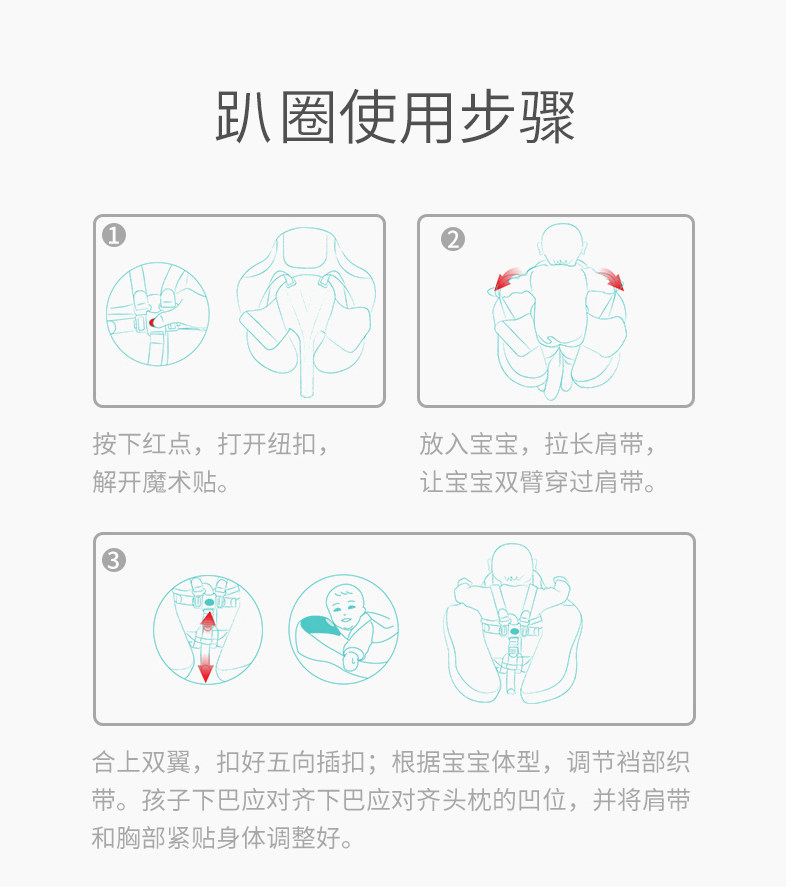 趴圈使用步骤

1

按下红点，打开纽扣，解开魔术贴。

2

放入宝宝，拉长肩带，让宝宝双臂穿过肩带。

3

合上双翼，扣好五向插扣；根据宝宝体型，调节裆部织带。孩子下巴应对齐下巴应对齐头枕的凹位，并将肩带和胸部紧贴身体调整好。