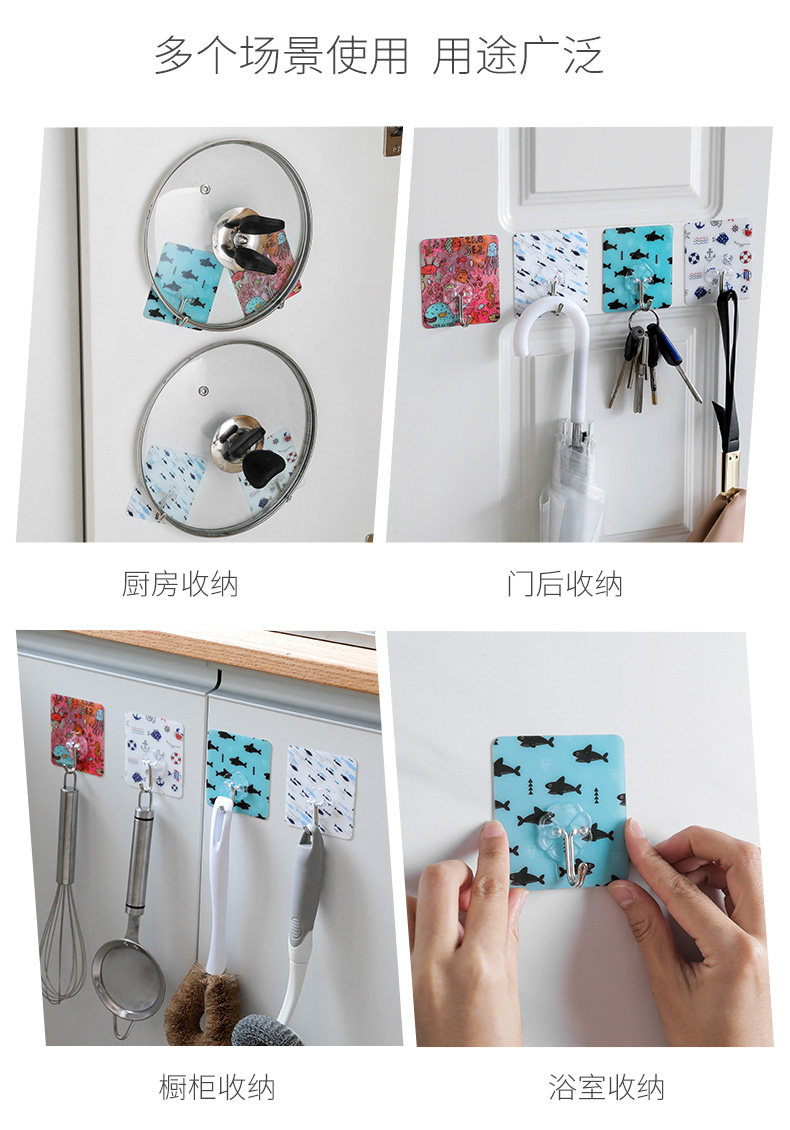 多个场景使用 用途广泛

厨房收纳

门后收纳

橱柜收纳

浴室收纳