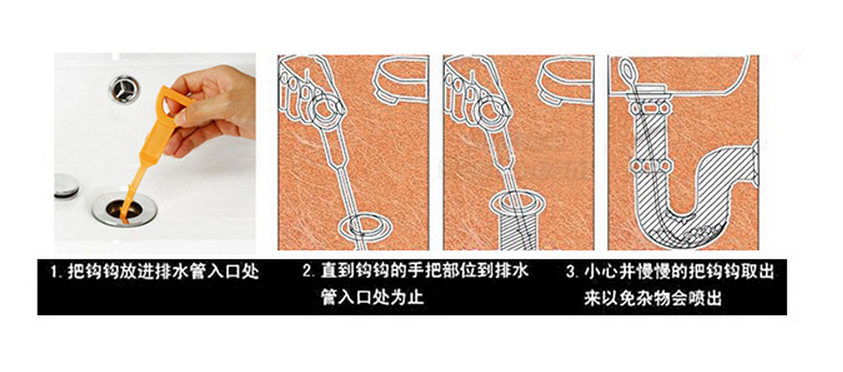 1. 把钩钩放进排水管入口处

2. 直到钩钩的手把部位到排水管入口处为止

3. 小心并慢慢的把钩钩取出来以免杂物会喷出