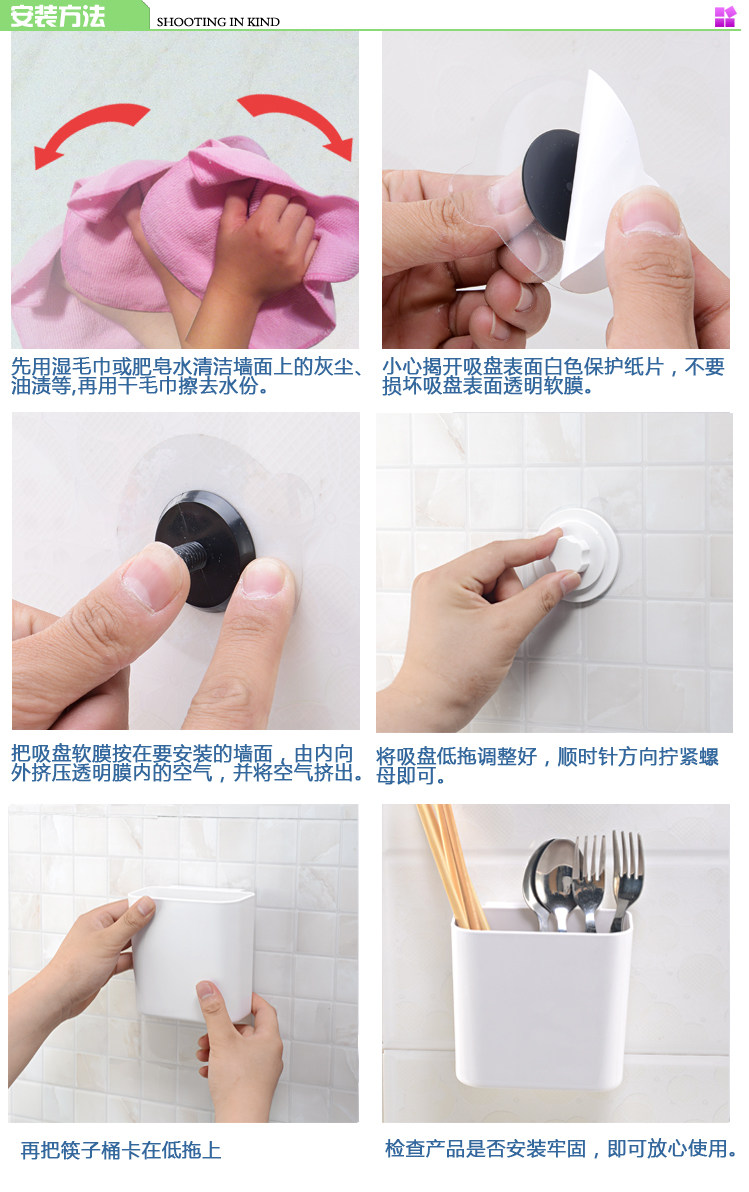 安装方法 SHOOTING IN KIND

先用湿毛巾或肥皂水清洁墙面上的灰尘、油渍等,再用干毛巾擦去水份。

小心揭开吸盘表面白色保护纸片，不要损坏吸盘表面透明软膜。

把吸盘软膜按在要安装的墙面，由内向外挤压透明膜内的空气，并将空气挤出。

将吸盘低拖调整好，顺时针方向拧紧螺母即可。

再把筷子桶卡在低拖上

检查产品是否安装牢固，即可放心使用。