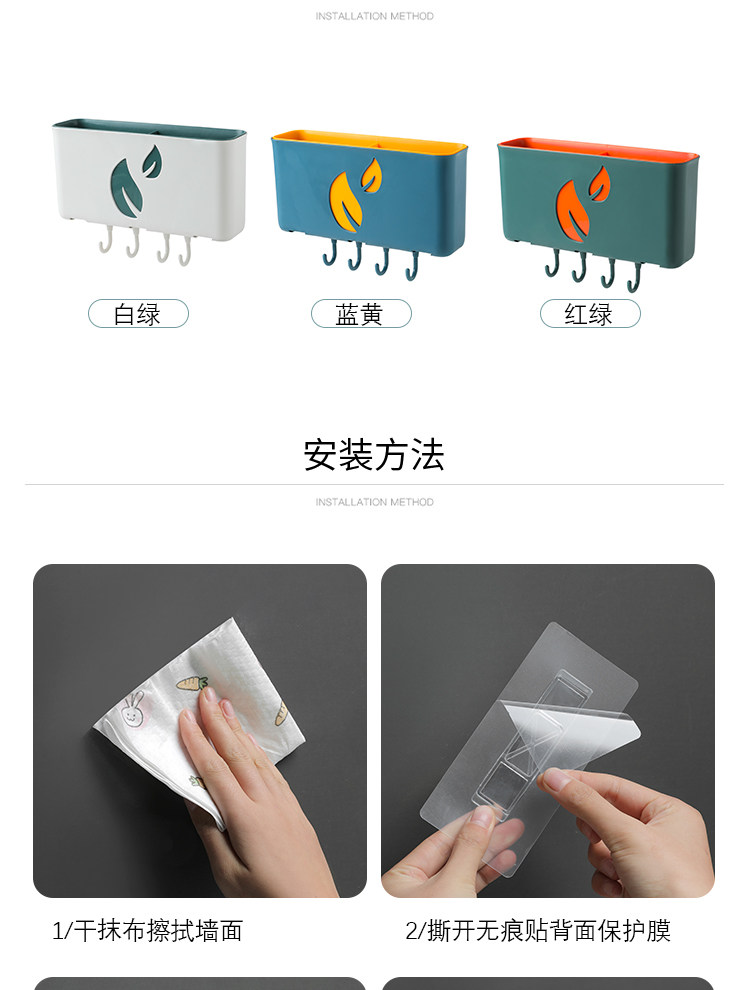 INSTALLATION METHOD

白绿

蓝黄

红绿

安装方法

INSTALLATION METHOD

1/干抹布擦拭墙面

2/撕开无痕贴背面保护膜