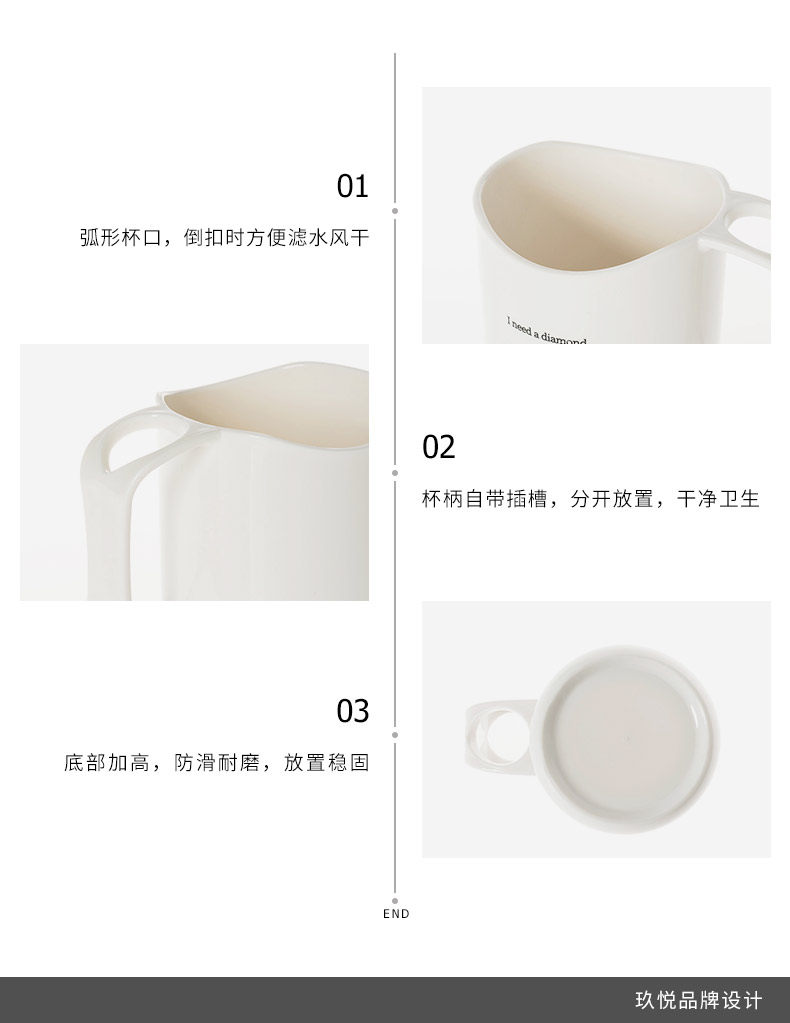 01

弧形杯口，倒扣时方便滤水风干

I need a diamond

02

杯柄自带插槽，分开放置，干净卫生

03

底部加高，防滑耐磨，放置稳固

END

玖悦品牌设计