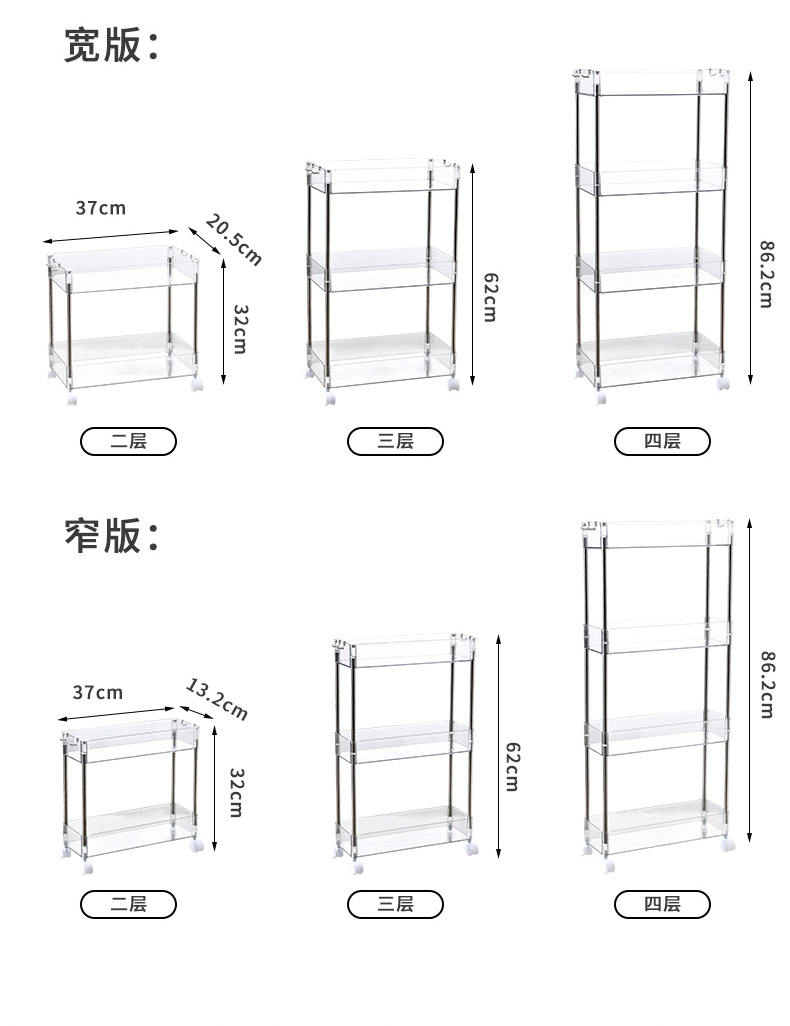 宽版:

37cm

20.5cm

32cm

62cm

86.2cm

二层

三层

四层

窄版:

37cm

13.2cm

32cm

62cm

86.2cm

二层

三层

四层