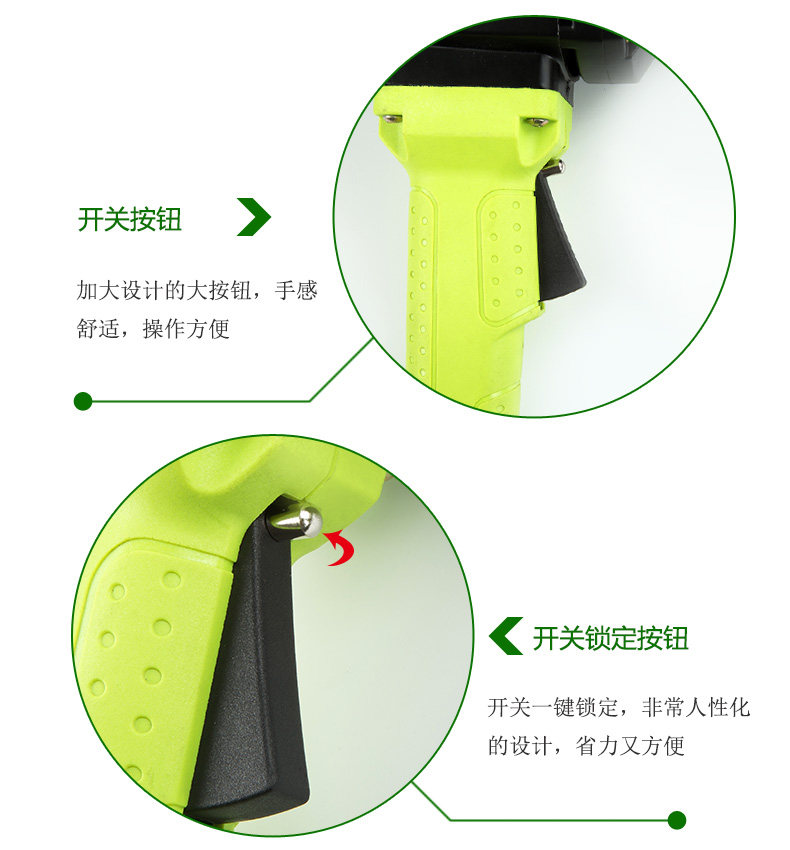 开关按钮

加大设计的大按钮，手感舒适，操作方便

开关锁定按钮

开关一键锁定，非常人性化的设计，省力又方便