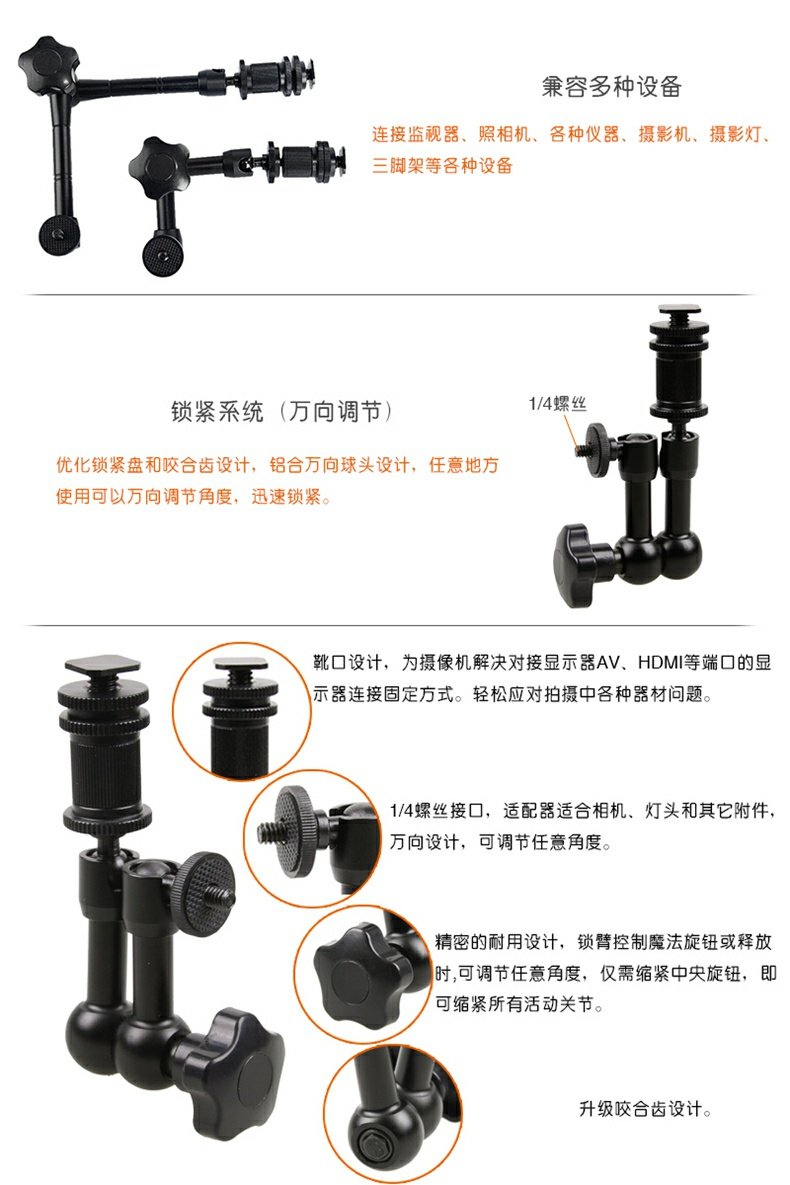 兼容多种设备

连接监视器、照相机、各种仪器、摄影机、摄影灯、三脚架等各种设备

锁紧系统（万向调节）

优化锁紧盘和咬合齿设计，铝合万向球头设计，任意地方使用可以万向调节角度，迅速锁紧。

1/4螺丝

靴口设计，为摄像机解决对接显示器AV、HDMI等端口的显示器连接固定方式。轻松应对拍摄中各种器材问题。

1/4螺丝接口，适配器适合相机、灯头和其它附件，万向设计，可调节任意角度。

精密的耐用设计，锁臂控制魔法旋钮或释放时,可调节任意角度，仅需缩紧中央旋钮，即可缩紧所有活动关节。

升级咬合齿设计。