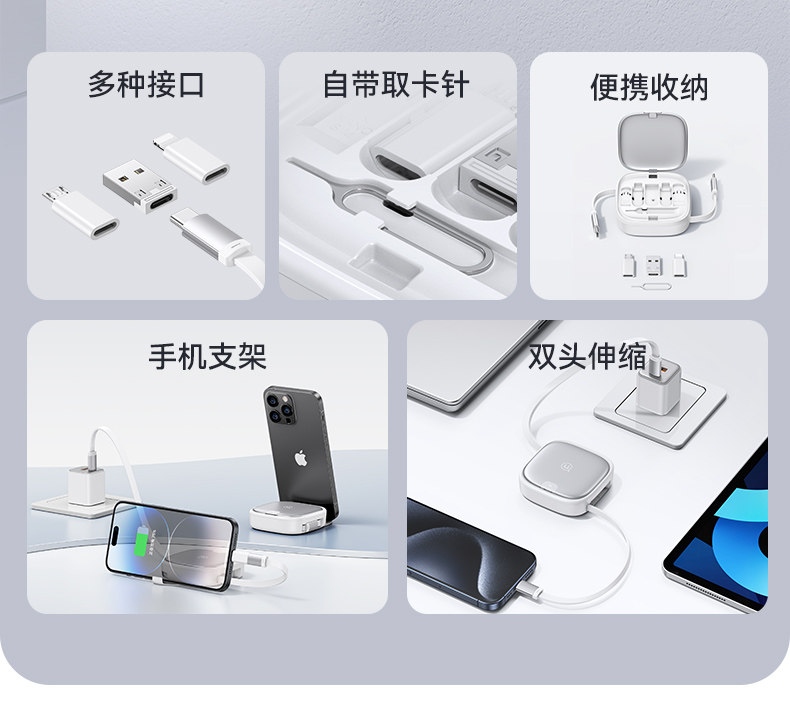 多种接口

自带取卡针

便携收纳

手机支架

双头伸缩