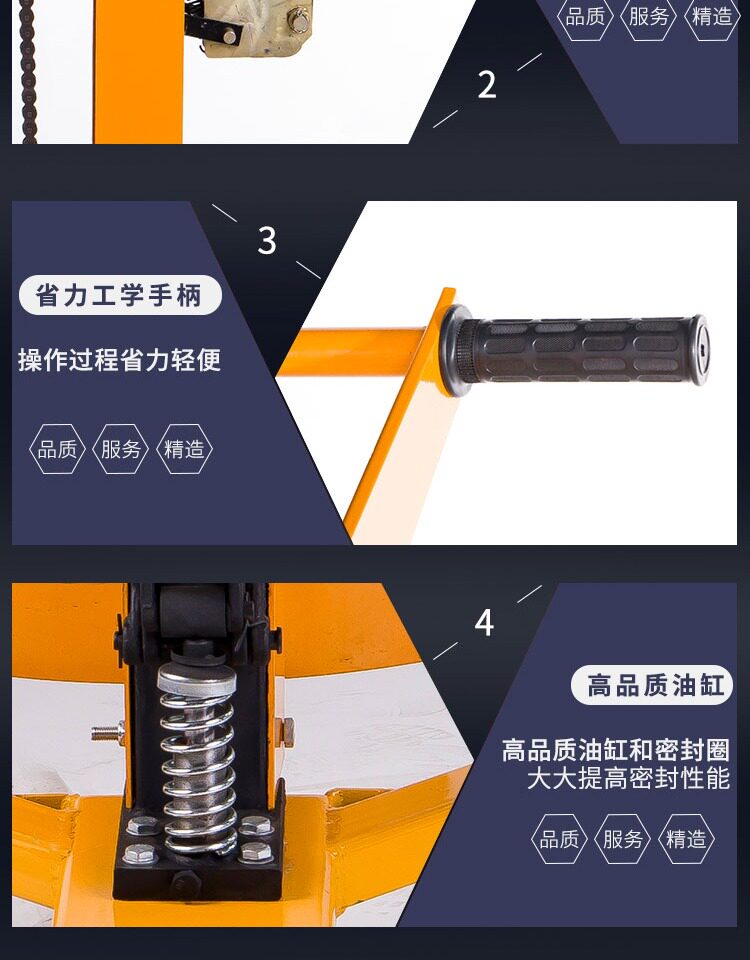 品质 服务 精造

2

3

省力工学手柄

操作过程省力轻便

品质 服务 精造

4

高品质油缸

高品质油缸和密封圈
大大提高密封性能

品质 服务 精造