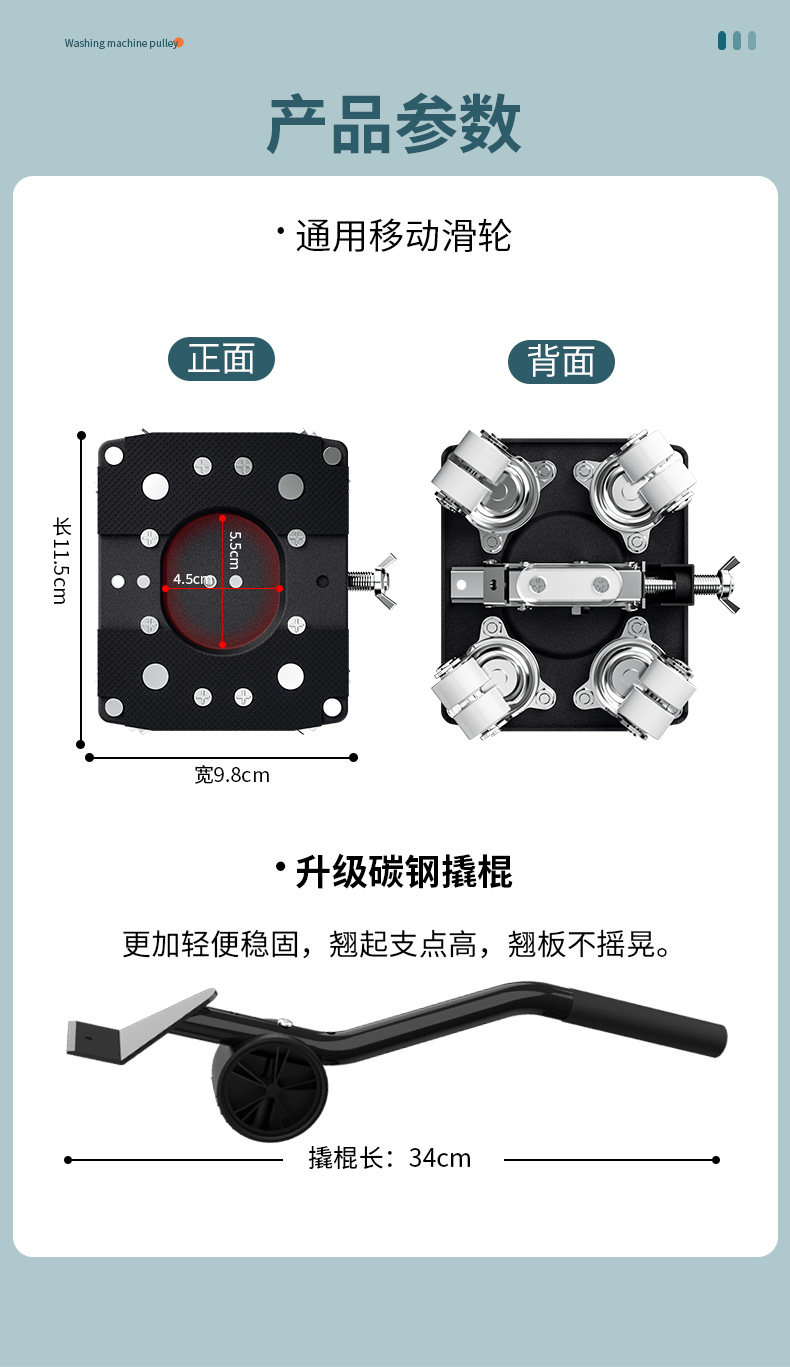 Washing machine pulley

产品参数

· 通用移动滑轮

正面

背面

长11.5cm

5.5cm

4.5cm

宽9.8cm

· 升级碳钢撬棍

更加轻便稳固，翘起支点高，翘板不摇晃。

撬棍长：34cm