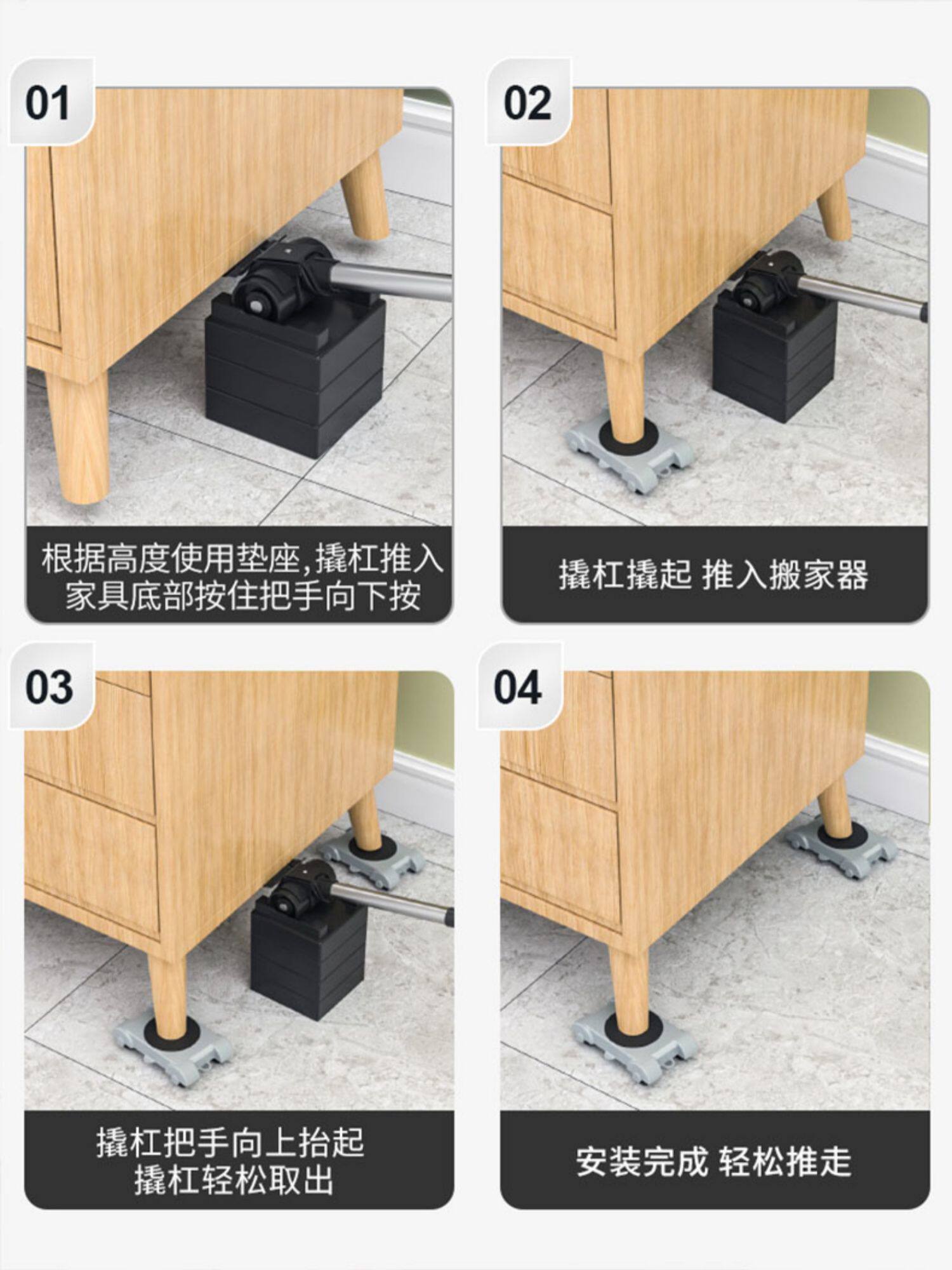 01

根据高度使用垫座,撬杠推入家具底部按住把手向下按

02

撬杠撬起 推入搬家器

03

撬杠把手向上抬起
撬杠轻松取出

04

安装完成 轻松推走