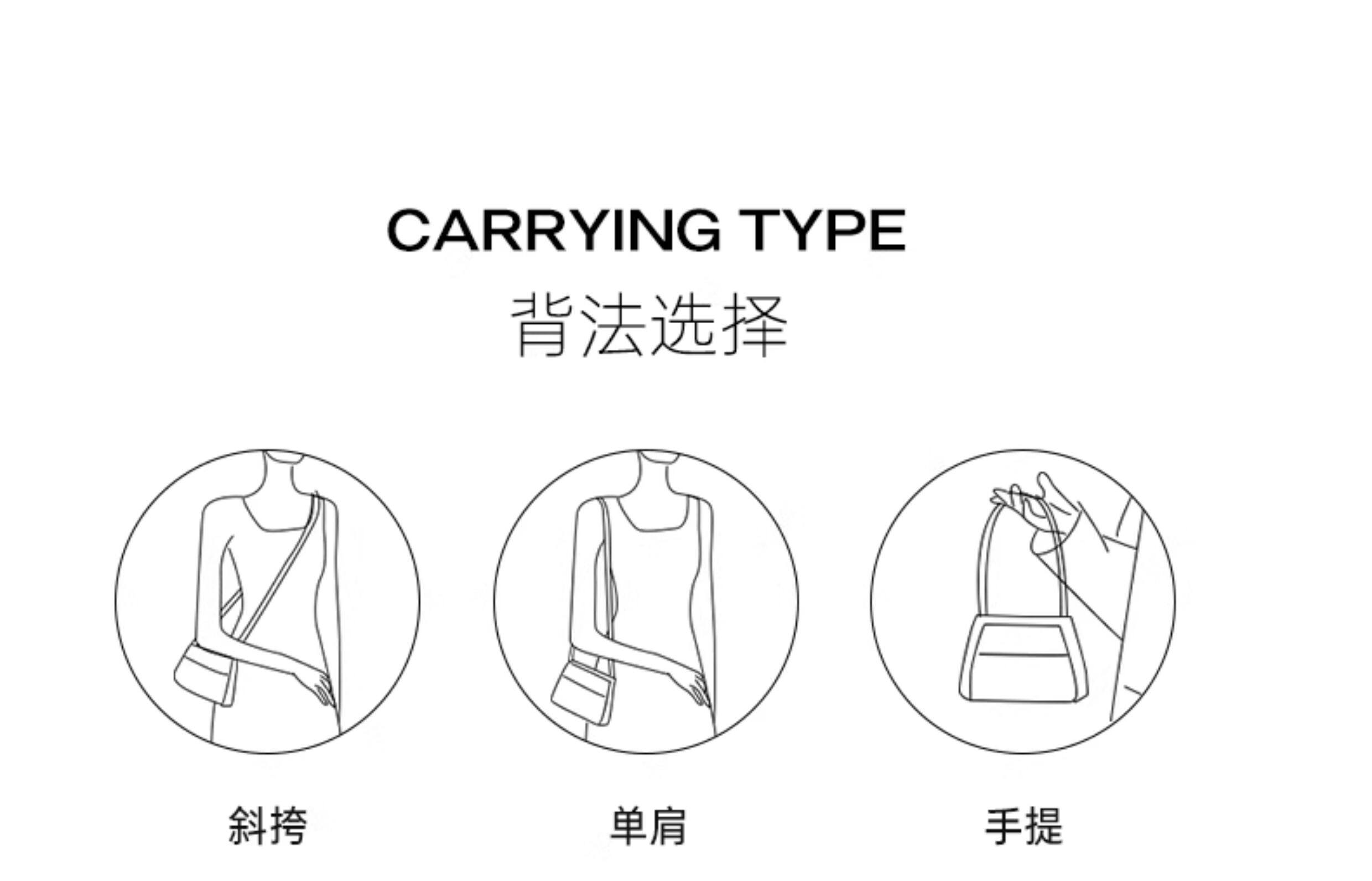 CARRYING TYPE
背法选择

斜挎

单肩

手提