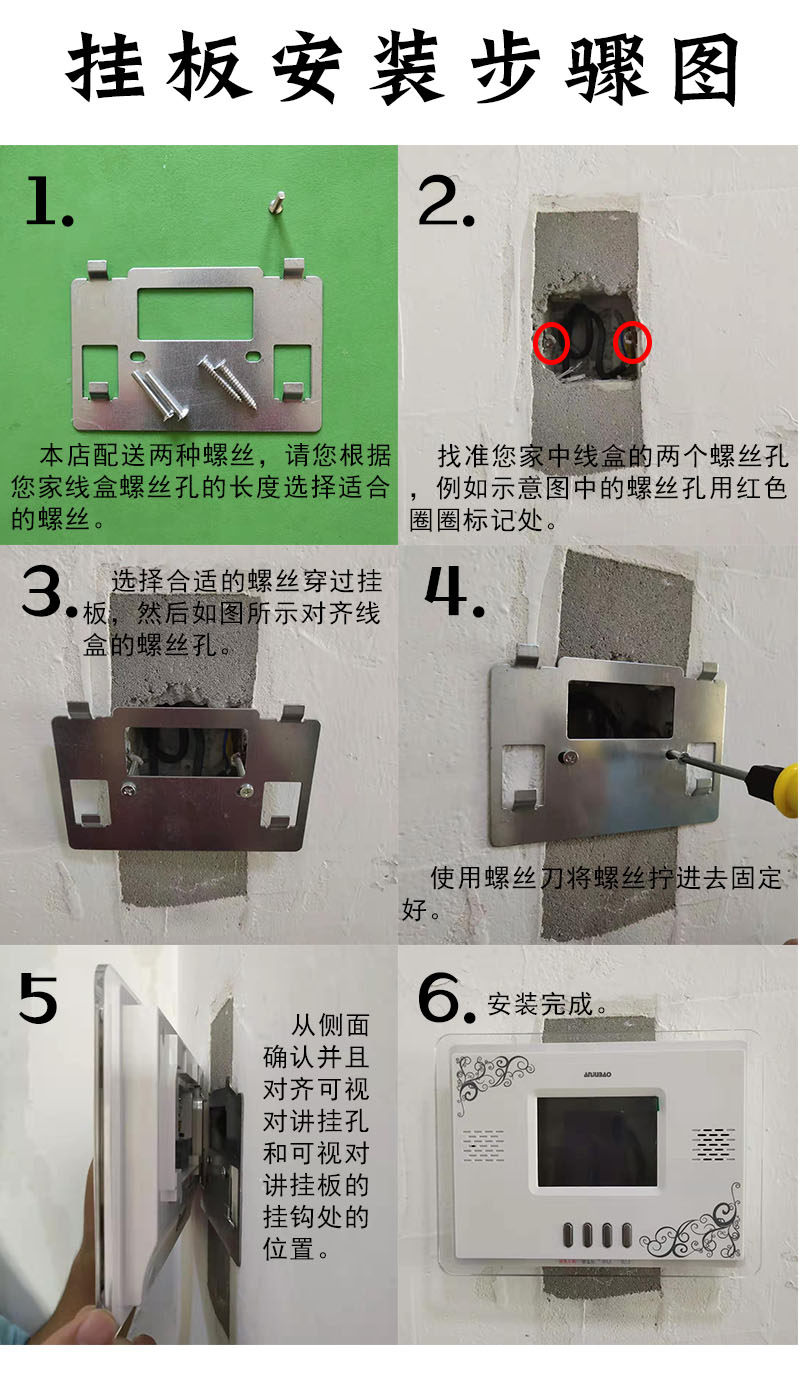 挂板安装步骤图

1.

本店配送两种螺丝，请您根据您家线盒螺丝孔的长度选择适合的螺丝。

2.

找准您家中线盒的两个螺丝孔，例如示意图中的螺丝孔用红色圈圈标记处。

3. 选择合适的螺丝穿过挂板，然后如图所示对齐线盒的螺丝孔。

4.

使用螺丝刀将螺丝拧进去固定好。

5

从侧面确认并且对齐可视对讲挂孔和可视对讲挂板的挂钩处的位置。

6. 安装完成。

ANJUBAO