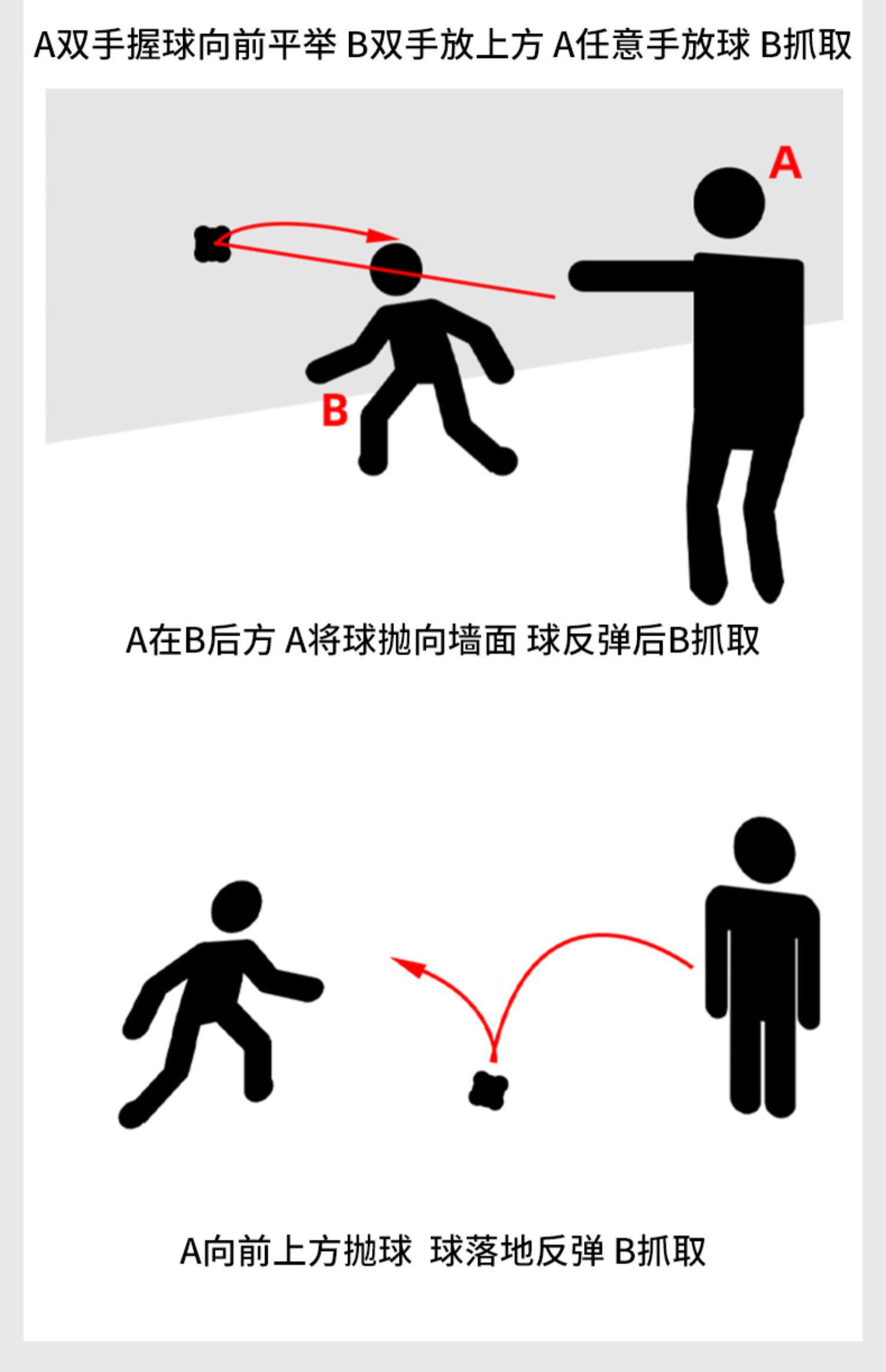 A双手握球向前平举 B双手放上方 A任意手放球 B抓取

A

B

A在B后方 A将球抛向墙面 球反弹后B抓取

A向前上方抛球 球落地反弹 B抓取