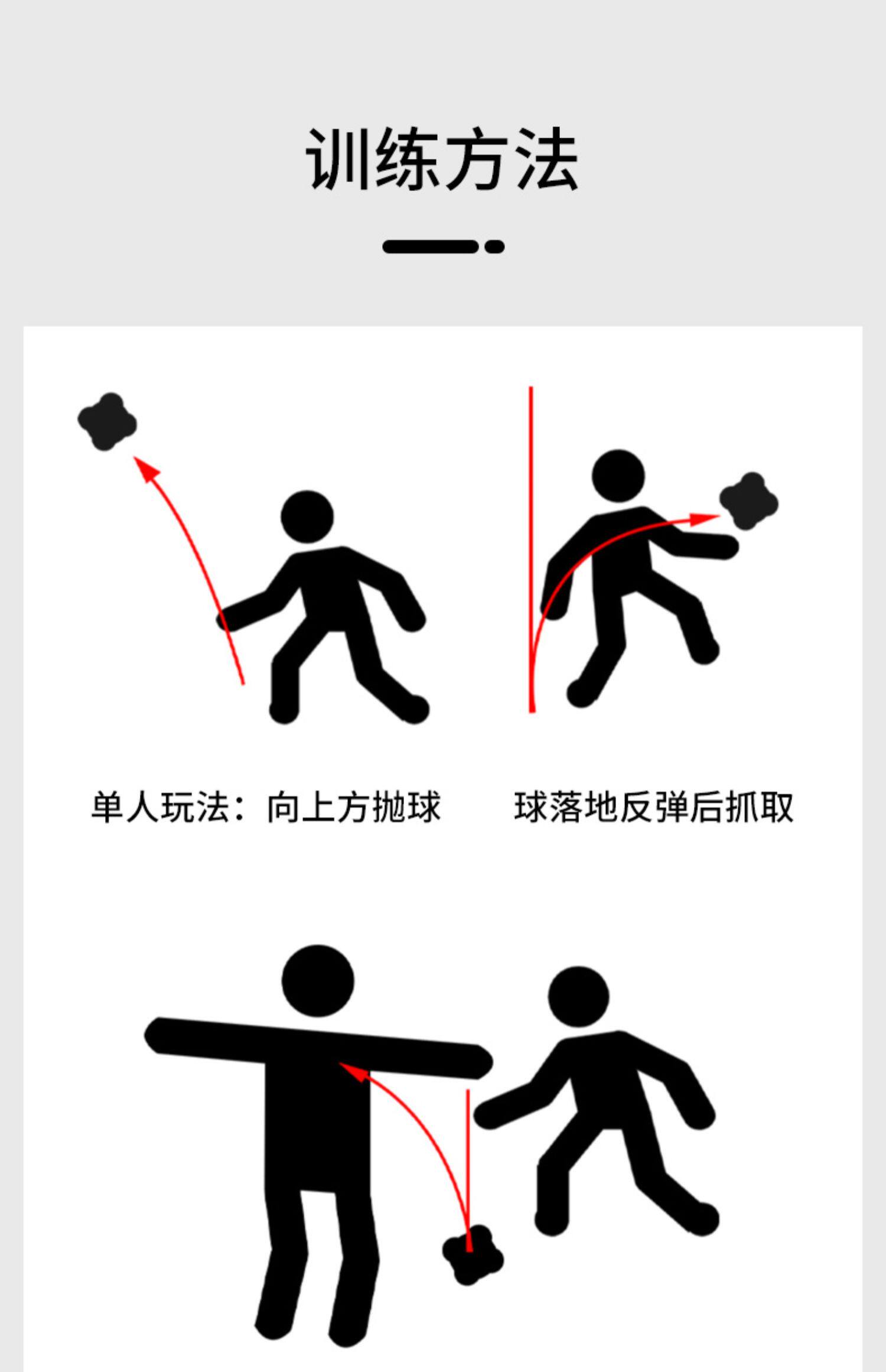 训练方法

单人玩法：向上方抛球

球落地反弹后抓取