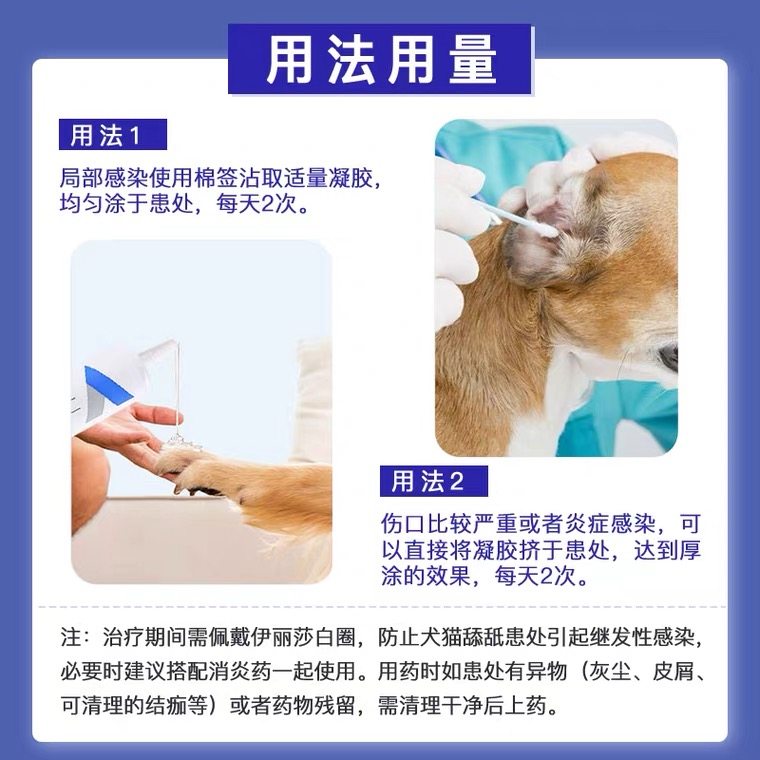 用法用量

用法1

局部感染使用棉签沾取适量凝胶，均匀涂于患处，每天2次。

用法2

伤口比较严重或者炎症感染，可以直接将凝胶挤于患处，达到厚涂的效果，每天2次。

注：治疗期间需佩戴伊丽莎白圈，防止犬猫舔舐患处引起继发性感染，必要时建议搭配消炎药一起使用。用药时如患处有异物（灰尘、皮屑、可清理的结痂等）或者药物残留，需清理干净后上药。