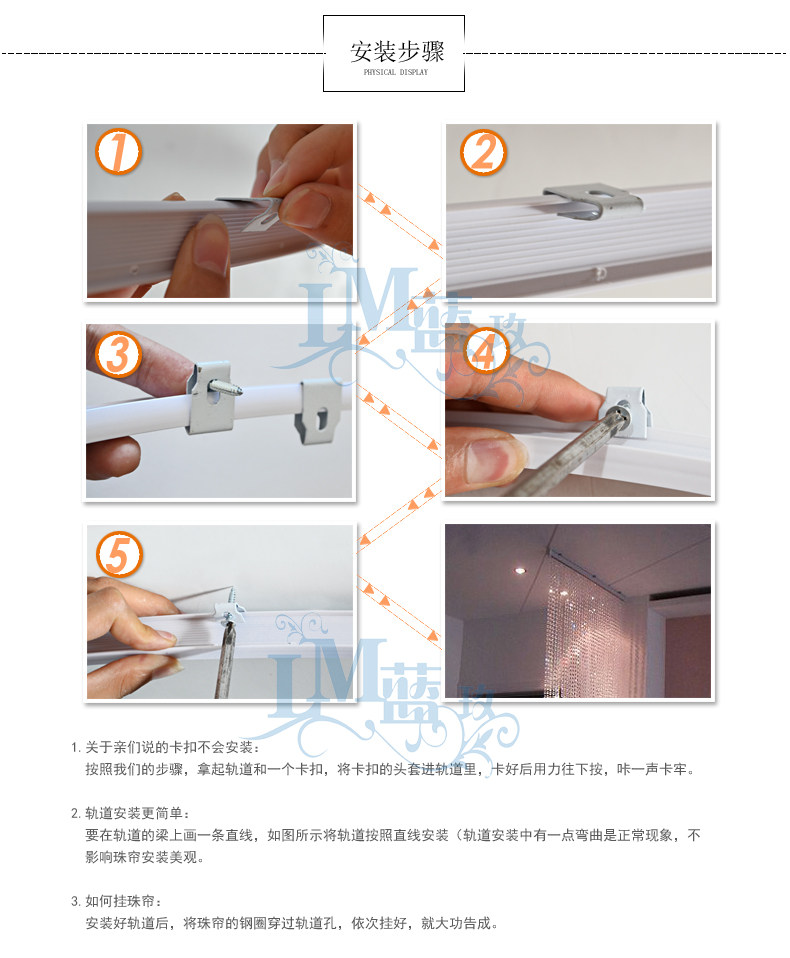 安装步骤
PHYSICAL DISPLAY

1

2

3

4

5

1.关于亲们说的卡扣不会安装：
按照我们的步骤，拿起轨道和一个卡扣，将卡扣的头套进轨道里，卡好后用力往下按，咔一声卡牢。

2.轨道安装更简单：
要在轨道的梁上画一条直线，如图所示将轨道按照直线安装（轨道安装中有一点弯曲是正常现象，不影响珠帘安装美观。

3.如何挂珠帘：
安装好轨道后，将珠帘的钢圈穿过轨道孔，依次挂好，就大功告成。

LM蓝玫