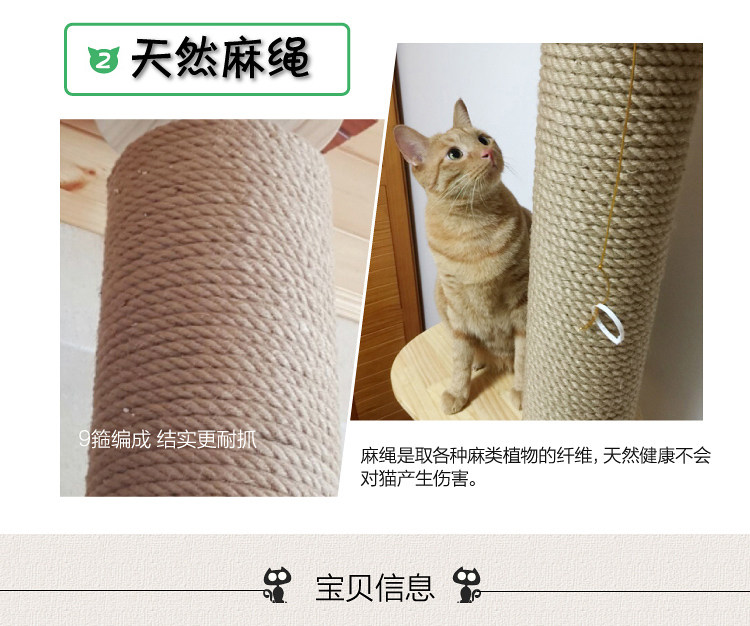 2 天然麻绳

9箍编成 结实更耐抓

麻绳是取各种麻类植物的纤维，天然健康不会对猫产生伤害。

宝贝信息