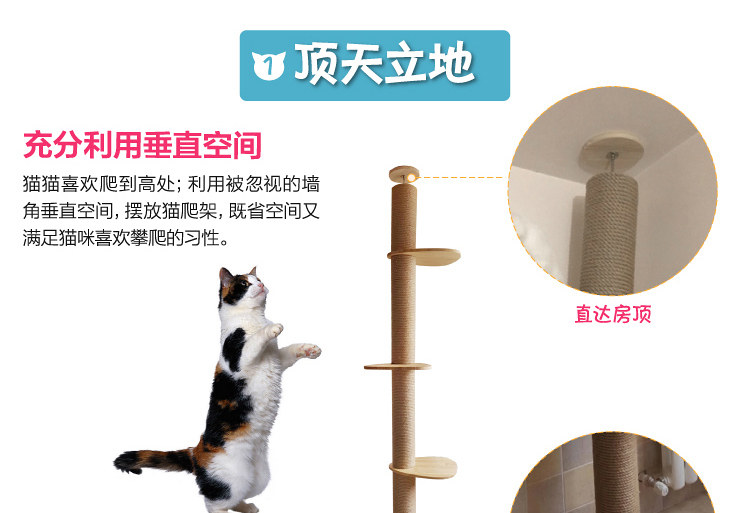 1 顶天立地

充分利用垂直空间

猫猫喜欢爬到高处；利用被忽视的墙角垂直空间，摆放猫爬架，既省空间又满足猫咪喜欢攀爬的习性。

直达房顶