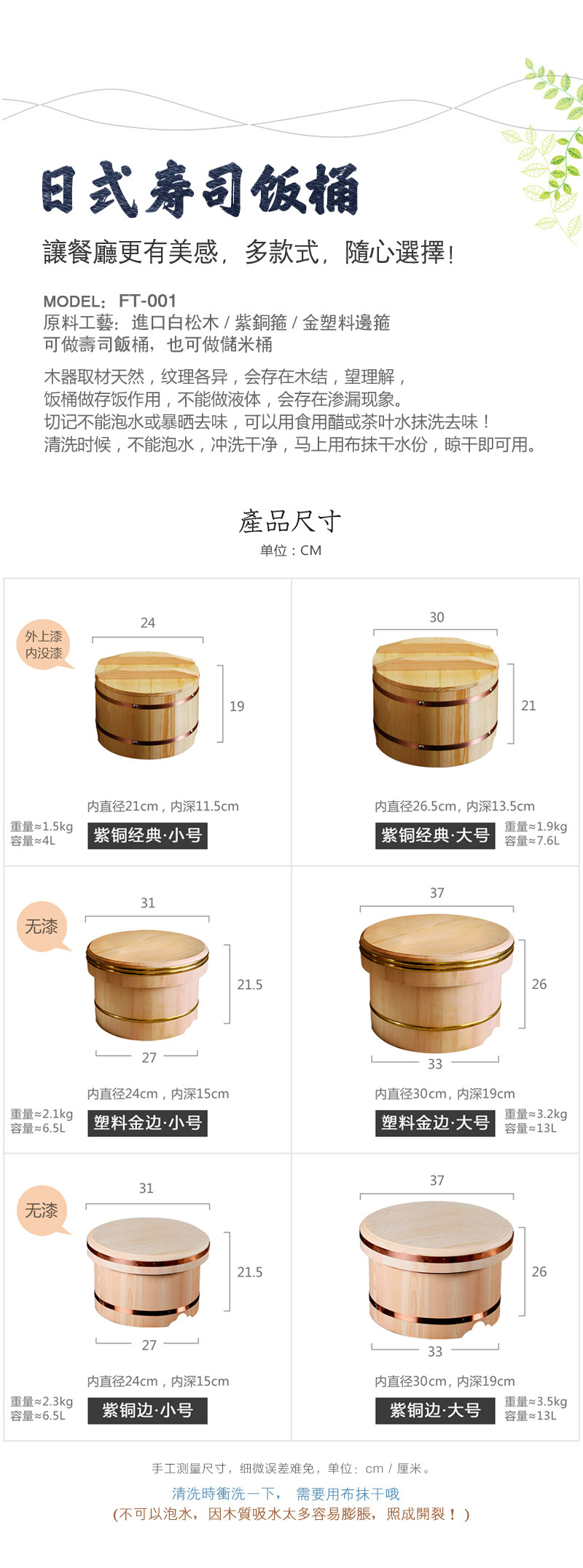 日式寿司饭桶

讓餐廳更有美感，多款式，隨心選擇!

MODEL：FT-001
原料工藝：進口白松木 / 紫銅箍 / 金塑料邊箍
可做壽司飯桶，也可做儲米桶

木器取材天然，纹理各异，会存在木结，望理解，
饭桶做存饭作用，不能做液体，会存在渗漏现象。
切记不能泡水或暴晒去味，可以用食用醋或茶叶水抹洗去味！
清洗时候，不能泡水，冲洗干净，马上用布抹干水份，晾干即可用。

產品尺寸
单位：CM

外上漆
内没漆

24

19

内直径21cm，内深11.5cm

重量≈1.5kg
容量≈4L

紫铜经典·小号

30

21

内直径26.5cm，内深13.5cm

紫铜经典·大号

重量≈1.9kg
容量≈7.6L

无漆

31

21.5

27

内直径24cm，内深15cm

重量≈2.1kg
容量≈6.5L

塑料金边·小号

37

26

33

内直径30cm，内深19cm

塑料金边·大号

重量≈3.2kg
容量≈13L

无漆

31

21.5

27

内直径24cm，内深15cm

重量≈2.3kg
容量≈6.5L

紫铜边·小号

37

26

33

内直径30cm，内深19cm

紫铜边·大号

重量≈3.5kg
容量≈13L

手工测量尺寸，细微误差难免，单位：cm / 厘米。

清洗時衝洗一下， 需要用布抹干哦
(不可以泡水，因木質吸水太多容易膨脹，照成開裂！)