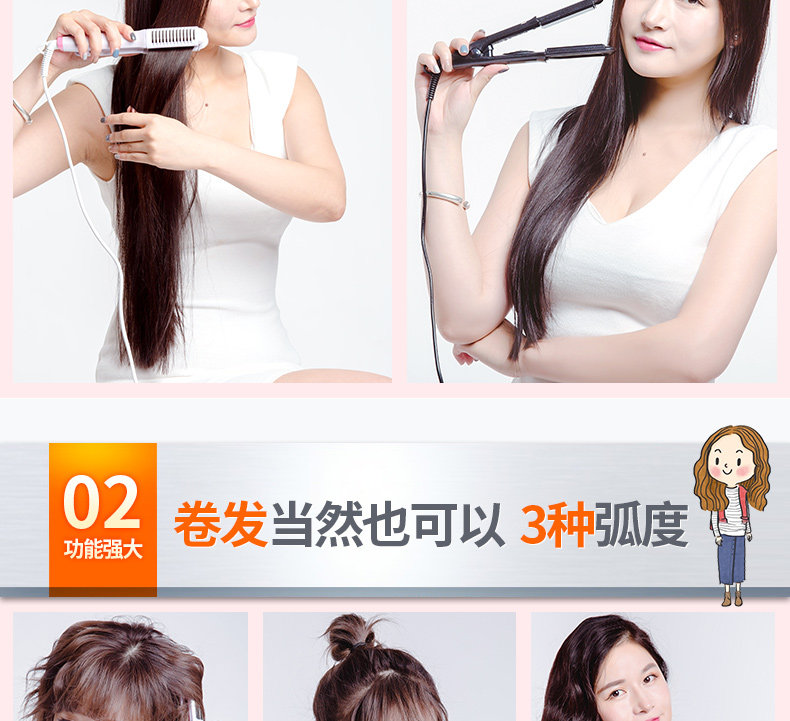 02
功能强大

卷发当然也可以 3种弧度