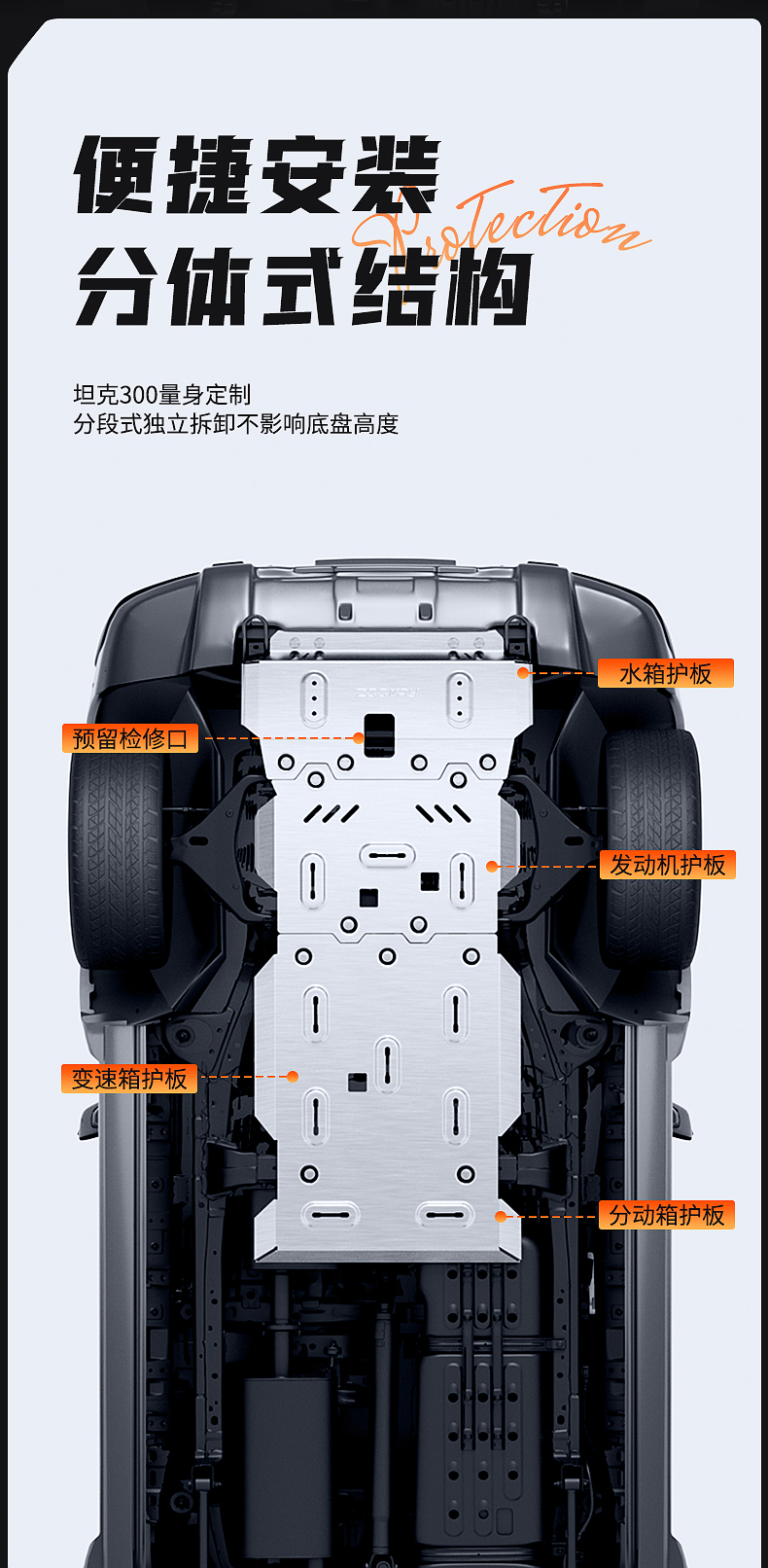 便捷安装
分体式结构

Protection

坦克300量身定制
分段式独立拆卸不影响底盘高度

水箱护板

预留检修口

发动机护板

变速箱护板

分动箱护板