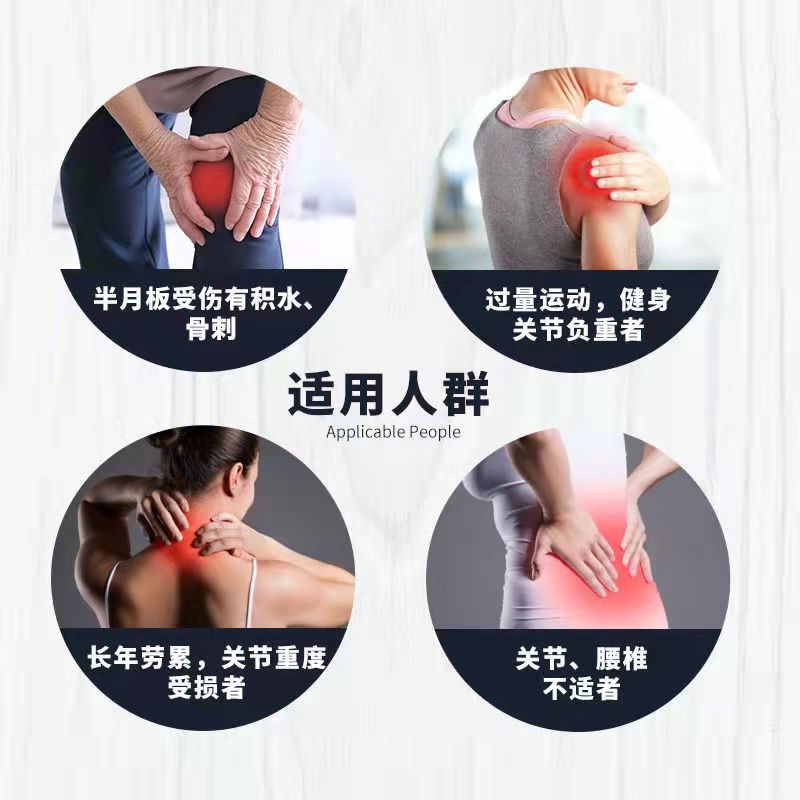 半月板受伤有积水、骨刺

过量运动，健身关节负重者

适用人群
Applicable People

长年劳累，关节重度受损者

关节、腰椎不适者