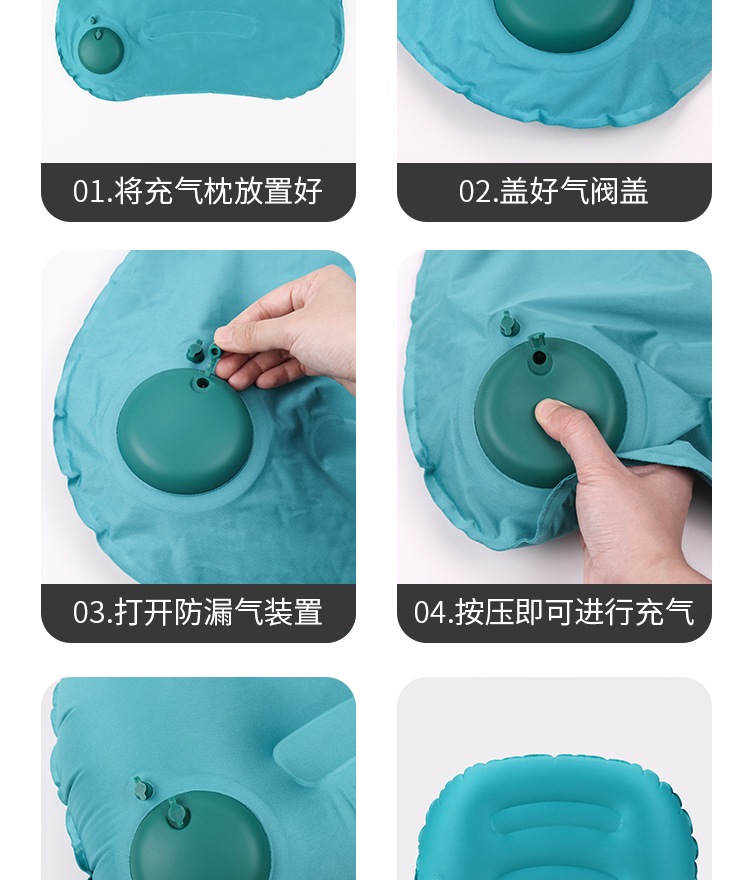 01.将充气枕放置好

02.盖好气阀盖

03.打开防漏气装置

04.按压即可进行充气