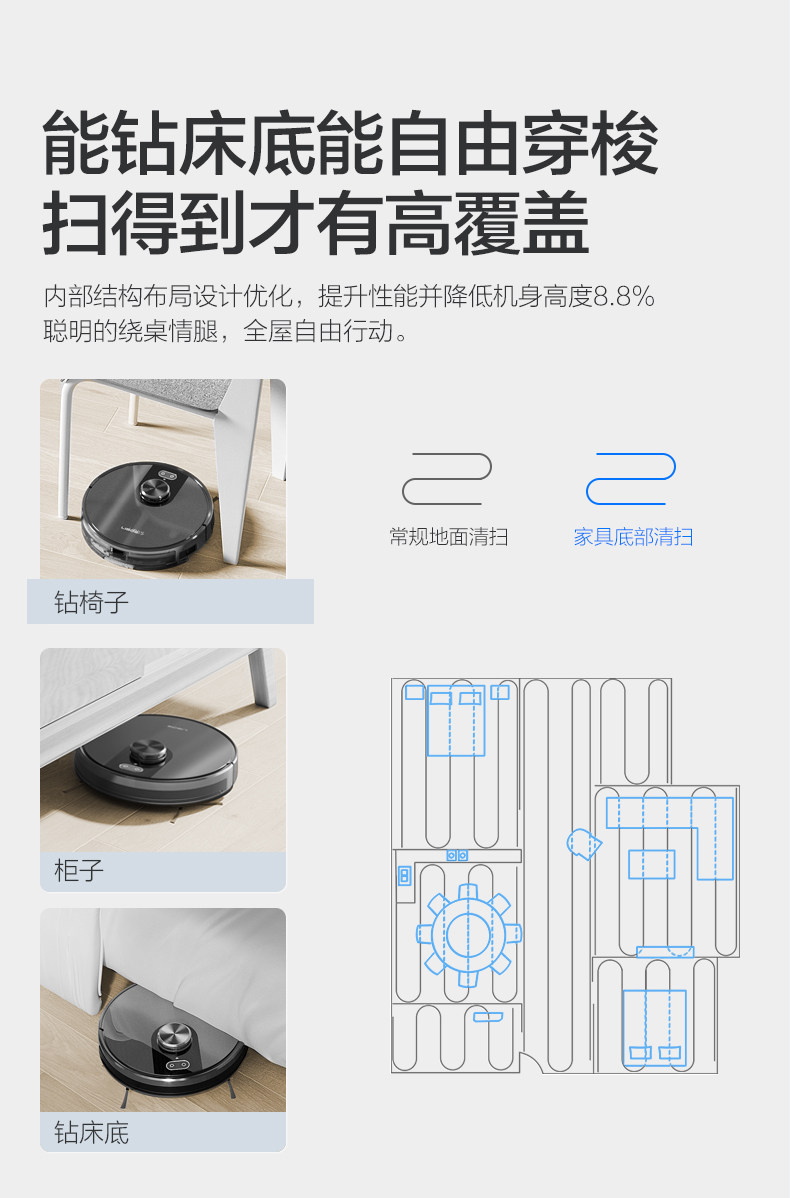 能钻床底能自由穿梭
扫得到才有高覆盖

内部结构布局设计优化，提升性能并降低机身高度8.8%
聪明的绕桌情腿，全屋自由行动。

钻椅子

常规地面清扫

家具底部清扫

柜子

钻床底