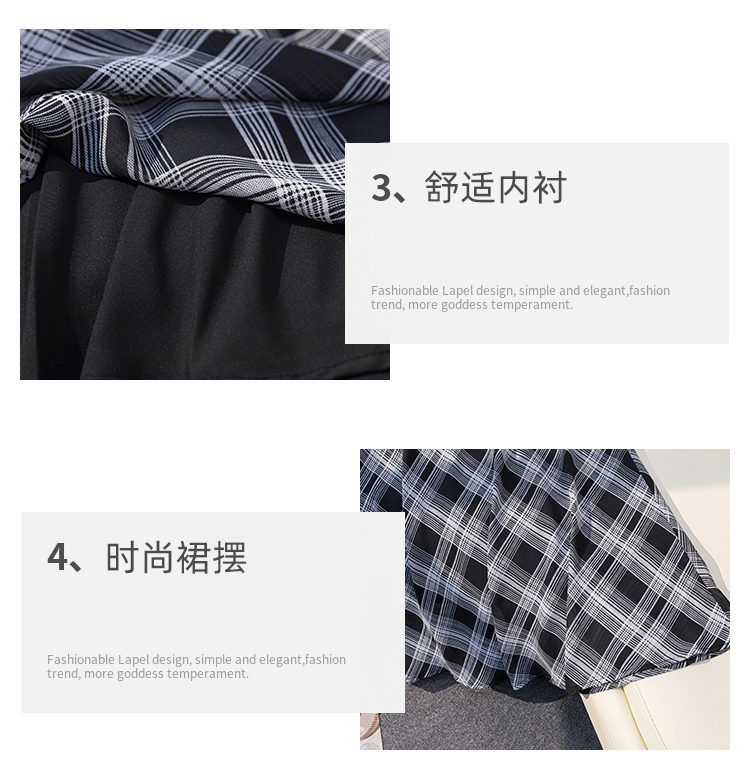 3、舒适内衬

Fashionable Lapel design, simple and elegant,fashion trend, more goddess temperament.

4、时尚裙摆

Fashionable Lapel design, simple and elegant,fashion trend, more goddess temperament.