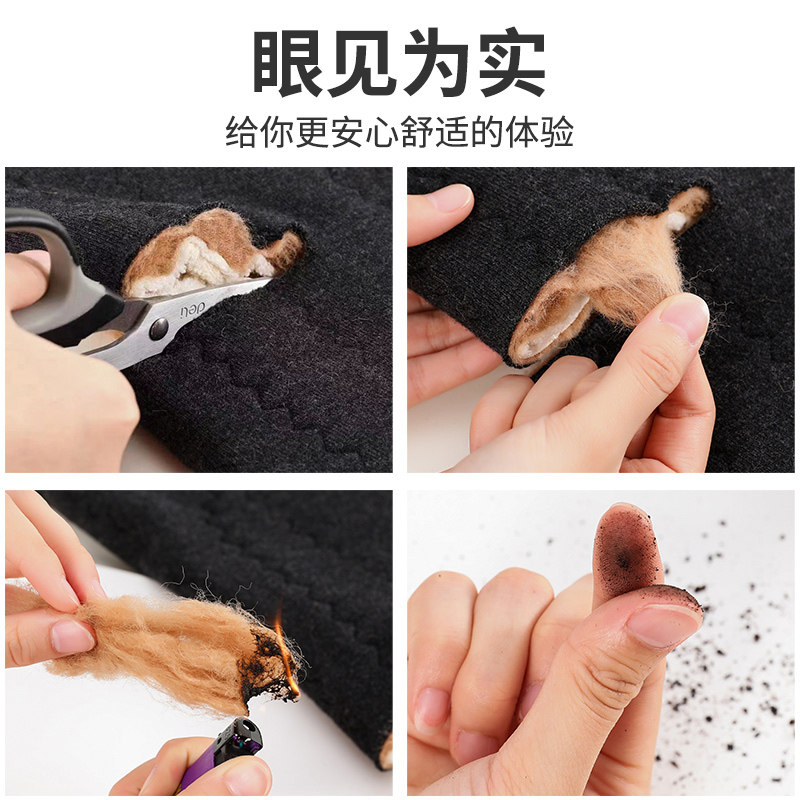 眼见为实

给你更安心舒适的体验

deli