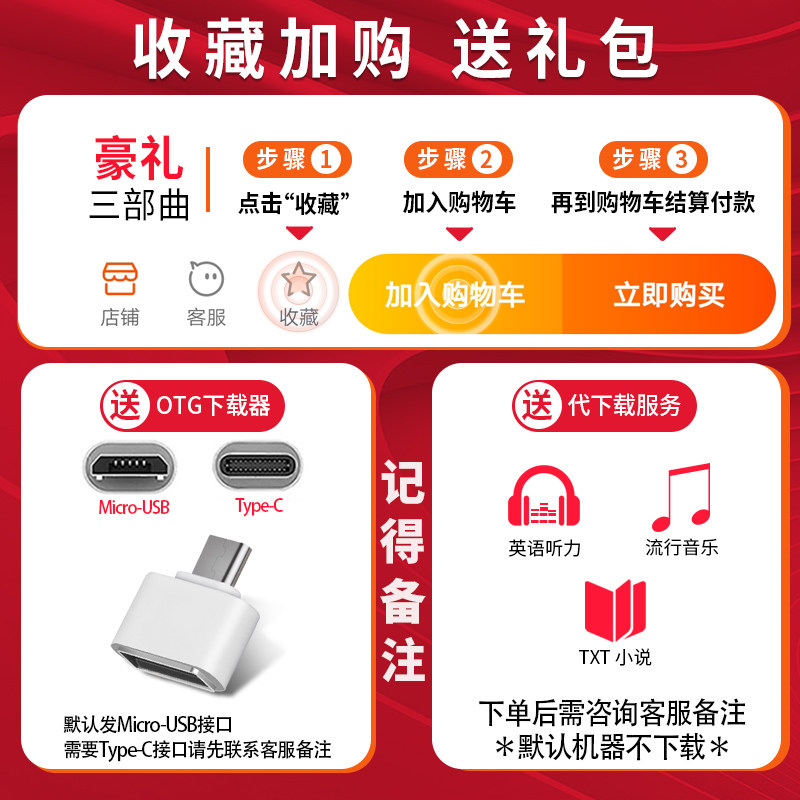 收藏加购 送礼包

豪礼
三部曲

步骤 1
点击“收藏”

步骤 2
加入购物车

步骤 3
再到购物车结算付款

店铺 客服 收藏 加入购物车 立即购买

送 OTG下载器

Micro-USB Type-C

默认发Micro-USB接口
需要Type-C接口请先联系客服备注

记得备注

送 代下载服务

英语听力 流行音乐

TXT 小说

下单后需咨询客服备注
＊默认机器不下载＊