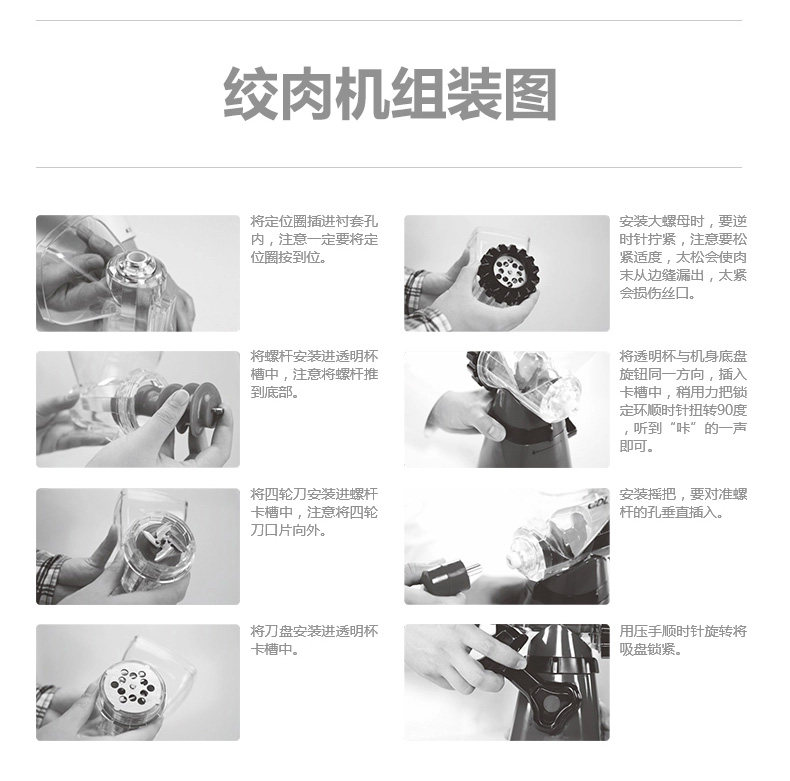 绞肉机组装图

将定位圈插进衬套孔内，注意一定要将定位圈按到位。

将螺杆安装进透明杯槽中，注意将螺杆推到底部。

将四轮刀安装进螺杆卡槽中，注意将四轮刀口片向外。

将刀盘安装进透明杯卡槽中。

安装大螺母时，要逆时针拧紧，注意要松紧适度，太松会使肉末从边缝漏出，太紧会损伤丝口。

将透明杯与机身底盘旋钮同一方向，插入卡槽中，稍用力把锁定环顺时针扭转90度，听到“咔”的一声即可。

安装摇把，要对准螺杆的孔垂直插入。

用压手顺时针旋转将吸盘锁紧。