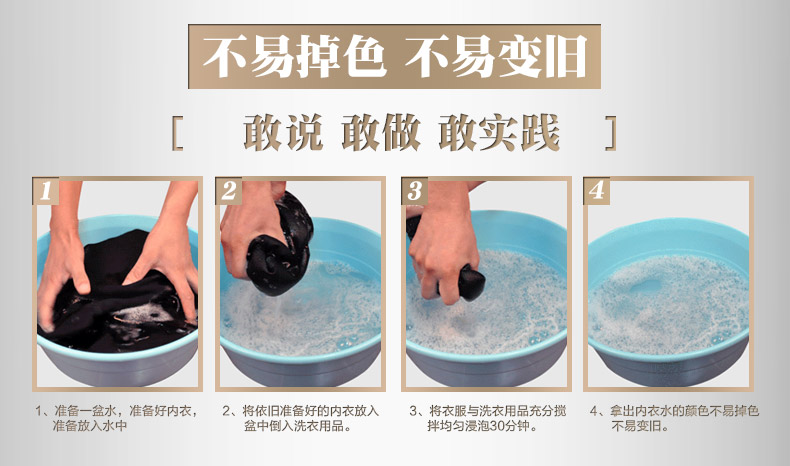 不易掉色 不易变旧

[ 敢说 敢做 敢实践 ]

1

2

3

4

1、准备一盆水，准备好内衣，准备放入水中

2、将依旧准备好的内衣放入盆中倒入洗衣用品。

3、将衣服与洗衣用品充分搅拌均匀浸泡30分钟。

4、拿出内衣水的颜色不易掉色不易变旧。